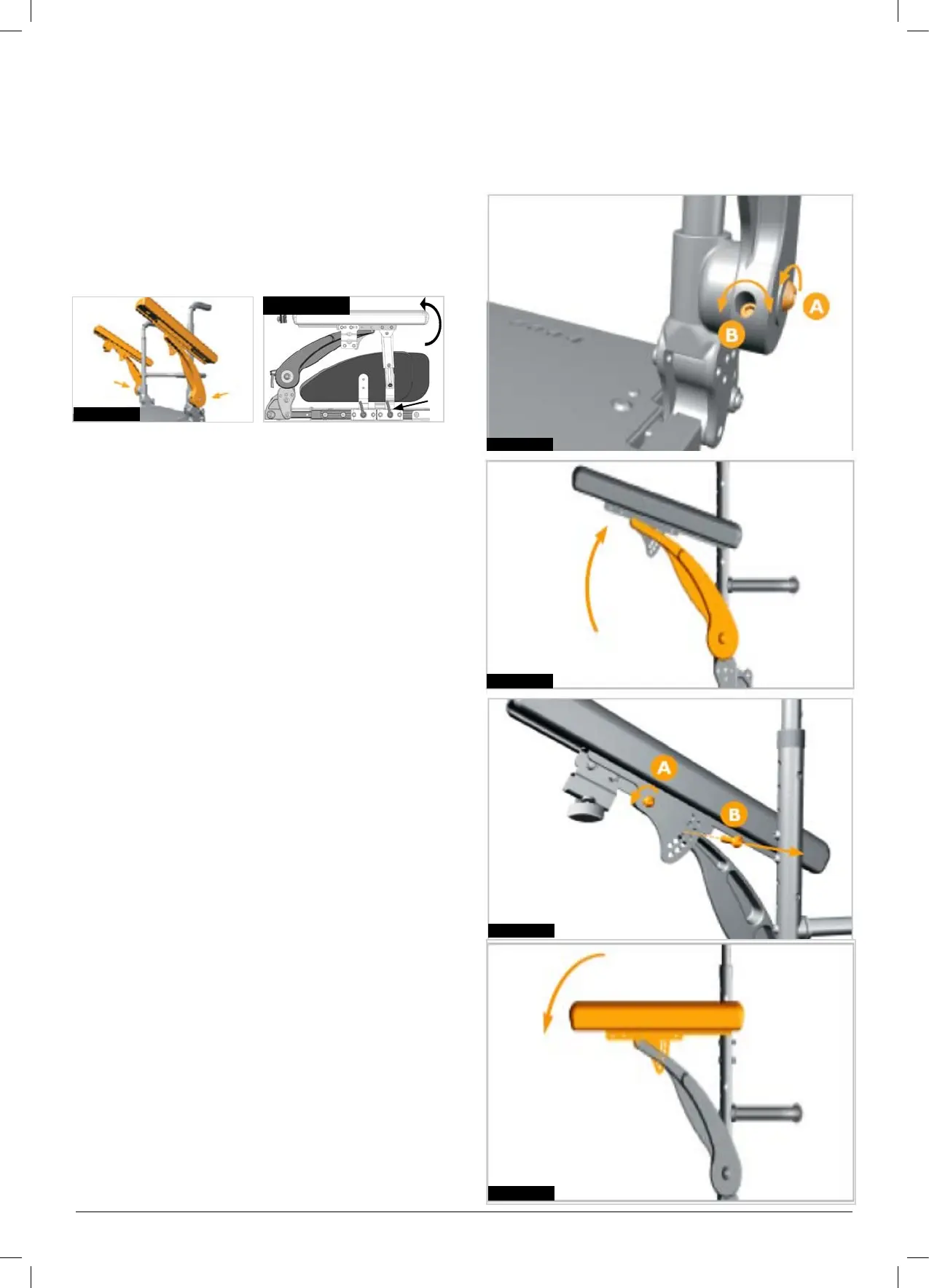 A

B

A

B