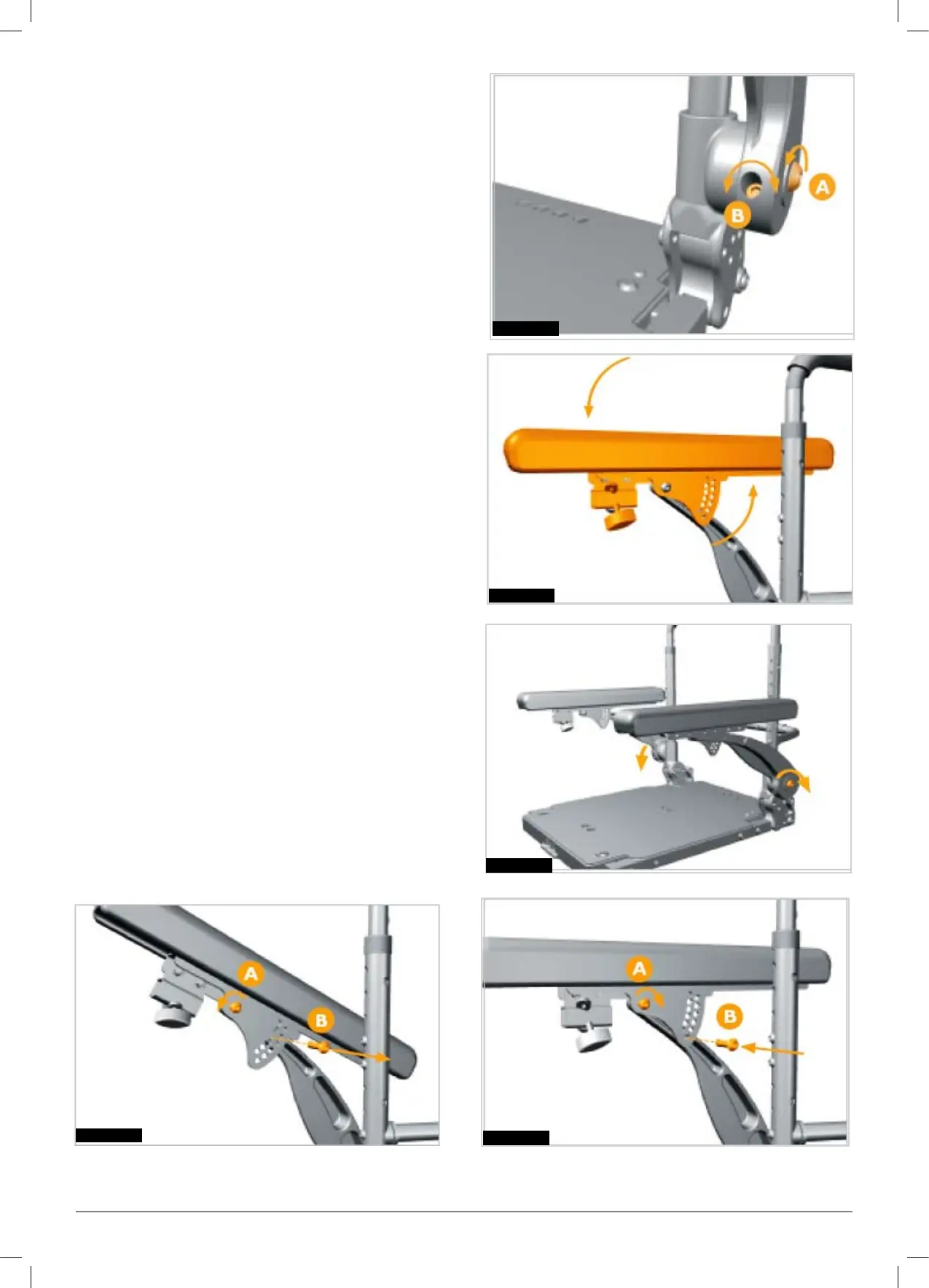 A
B

A
B

A
B