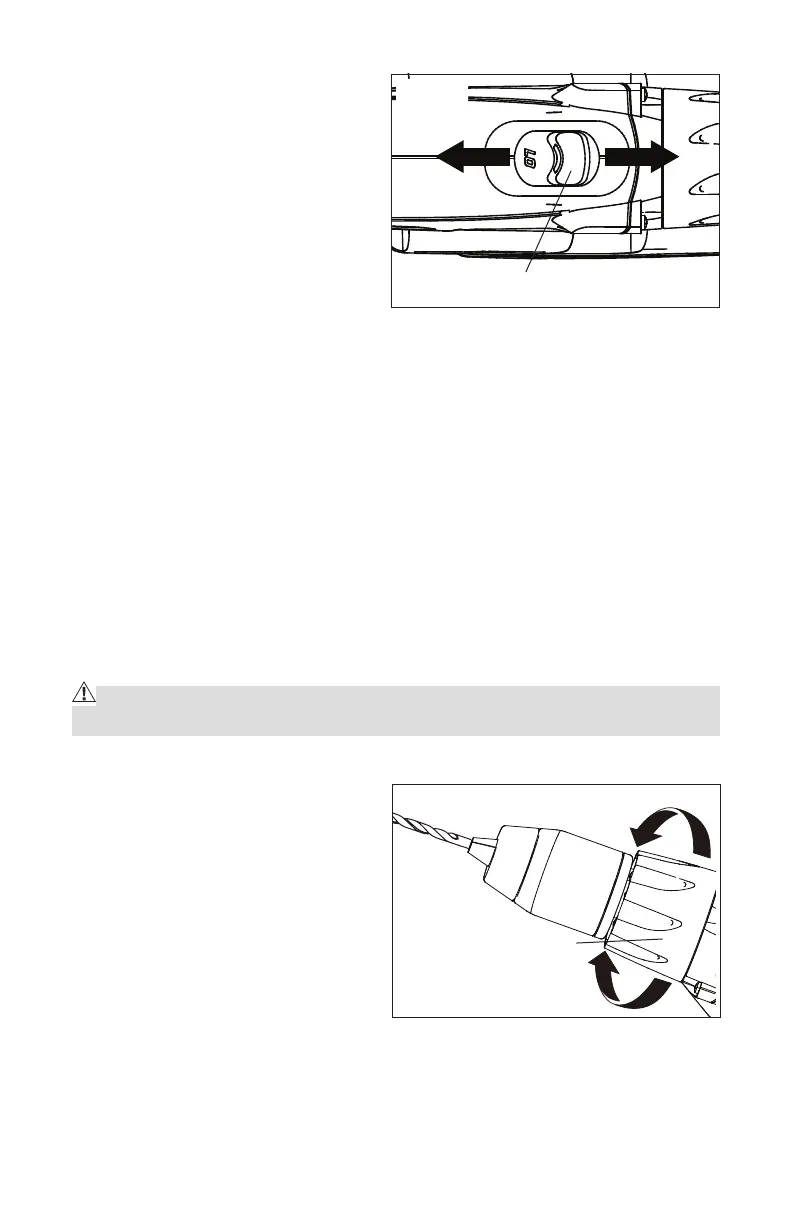 Lo