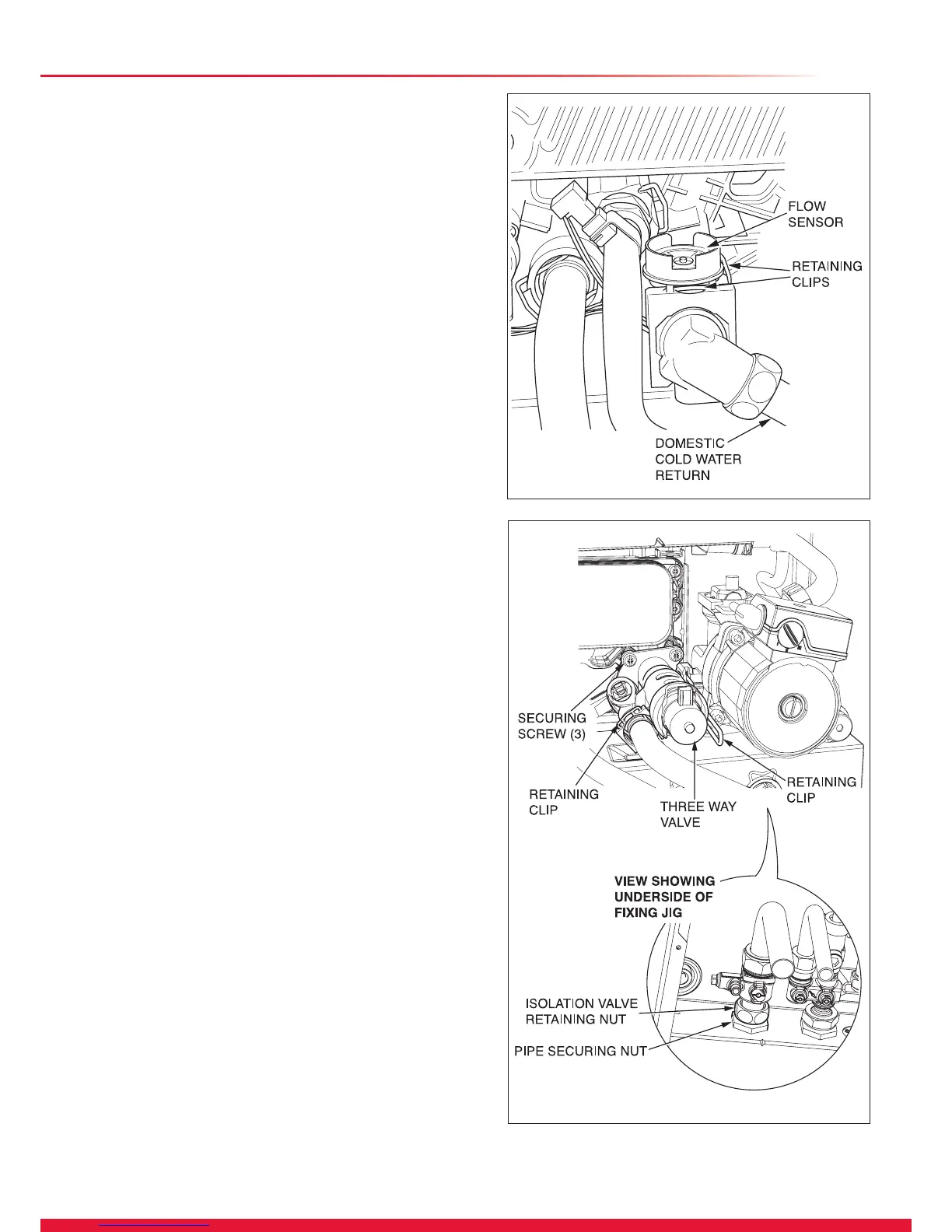 FLOW SENSOR

RETAINING CLIPS

DOMESTIC COLD WATER RETURN

SECURING SCREW (3)

RETAINING CLIP

THREE WAY VALVE

RETAINING CLIP

VIEW SHOWING UNDERSIDE OF FIXING JIG

ISOLATION VALVE RETAINING NUT

PIPE SECURING NUT