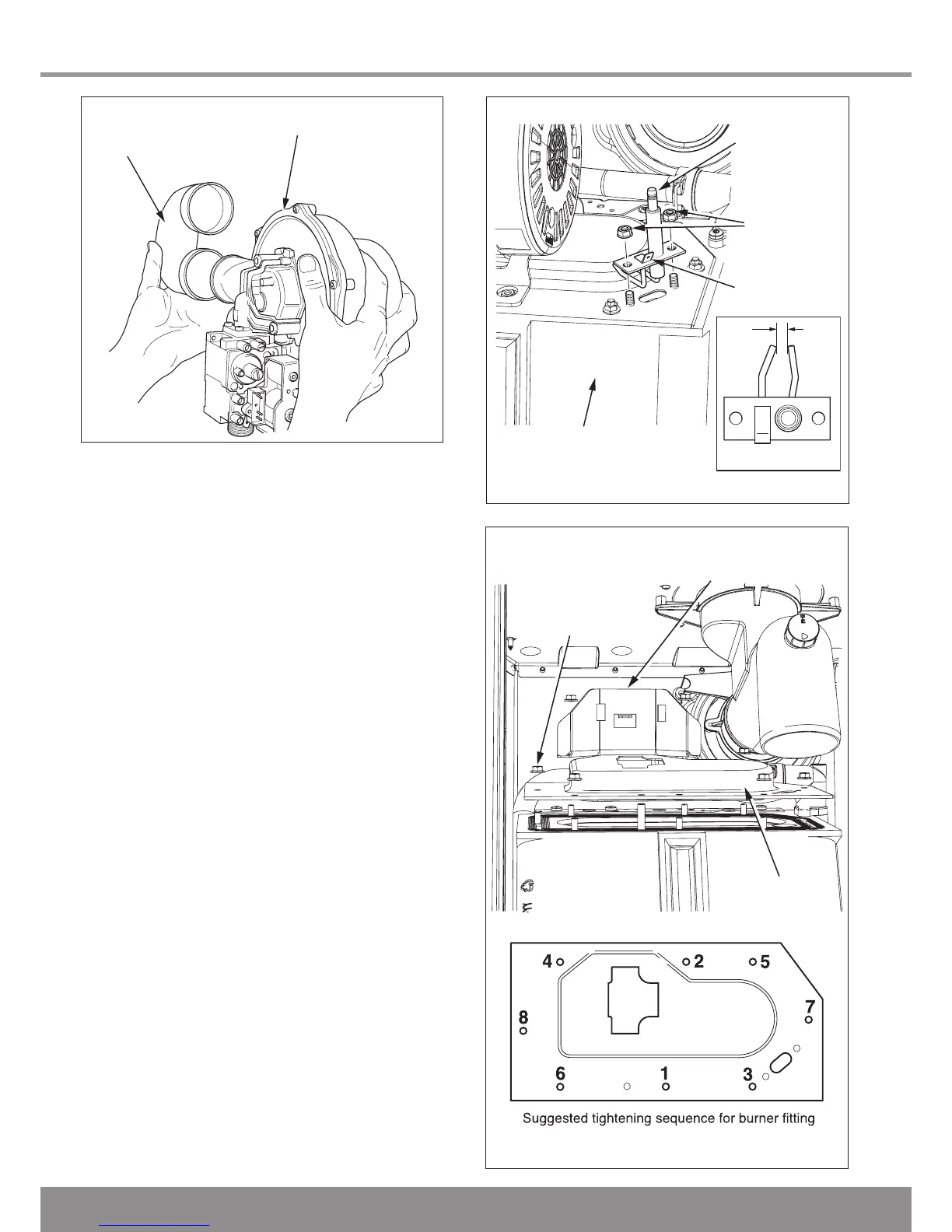 4 2 5

8 7

6 1 3

Suggested tightening sequence for burner fitting