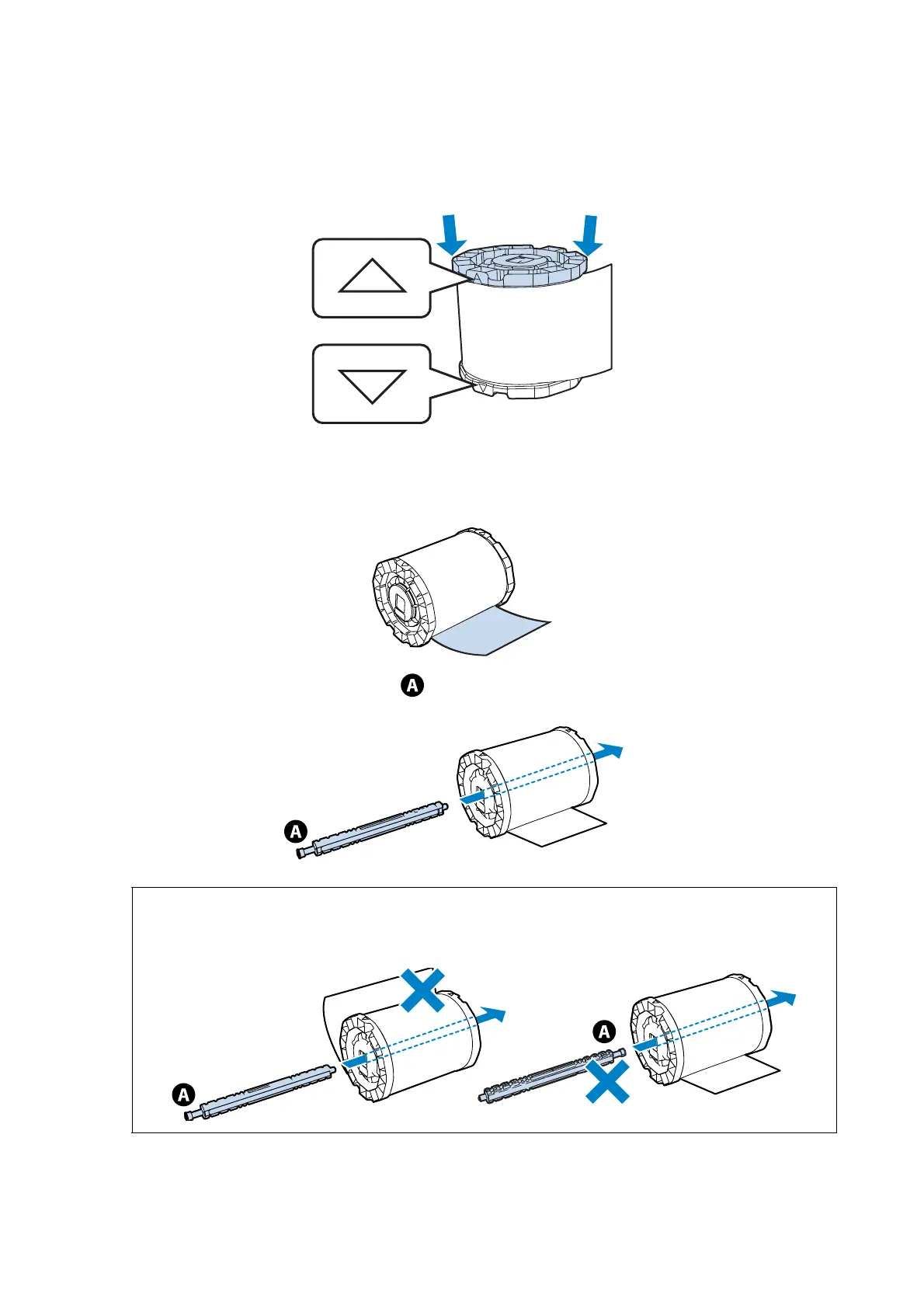 A

A

A

A