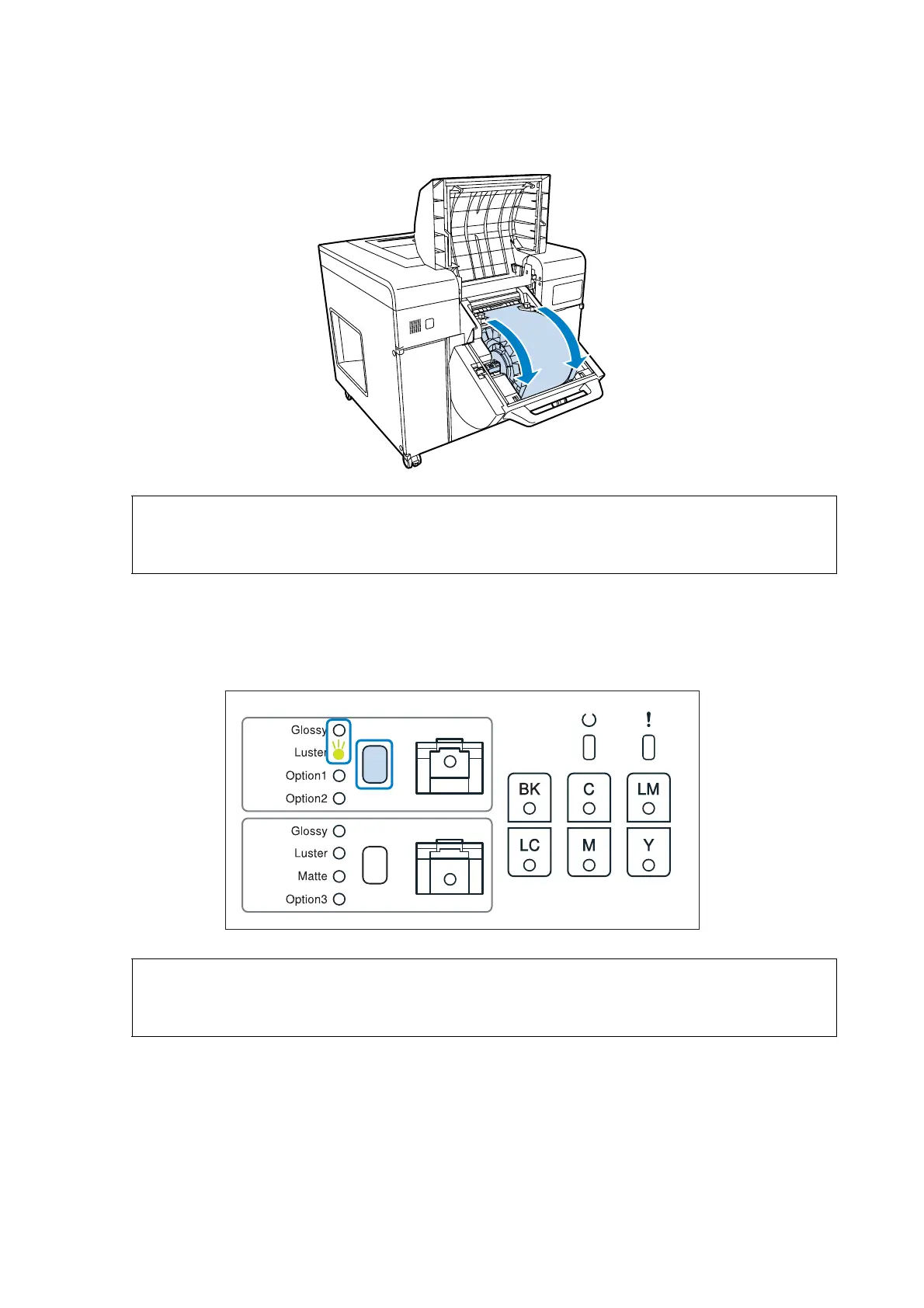 Glossy
Luster
Option1
Option2
Glossy
Luster
Matte
Option3
!
BK
C
LM
LC
M
Y