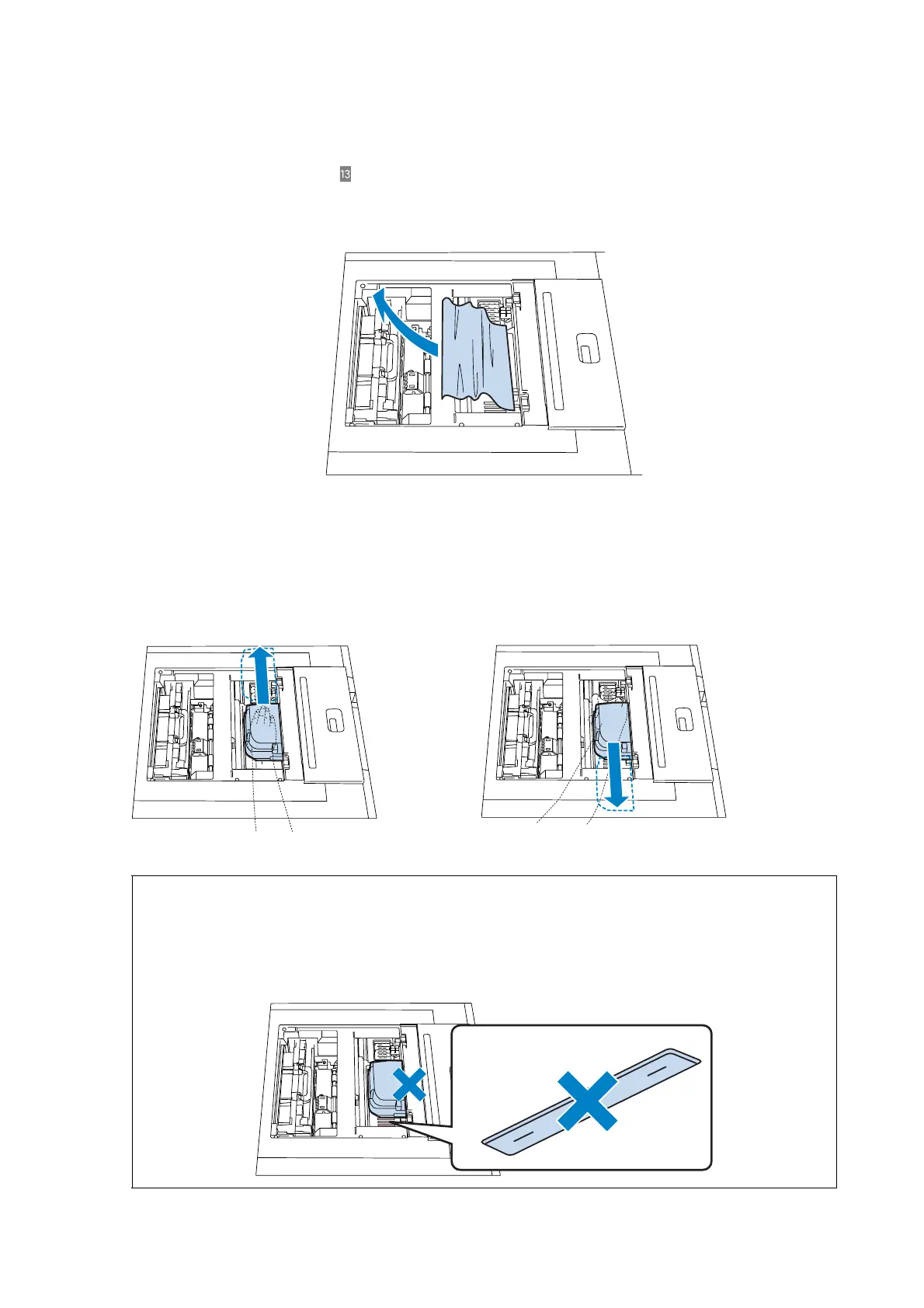 13