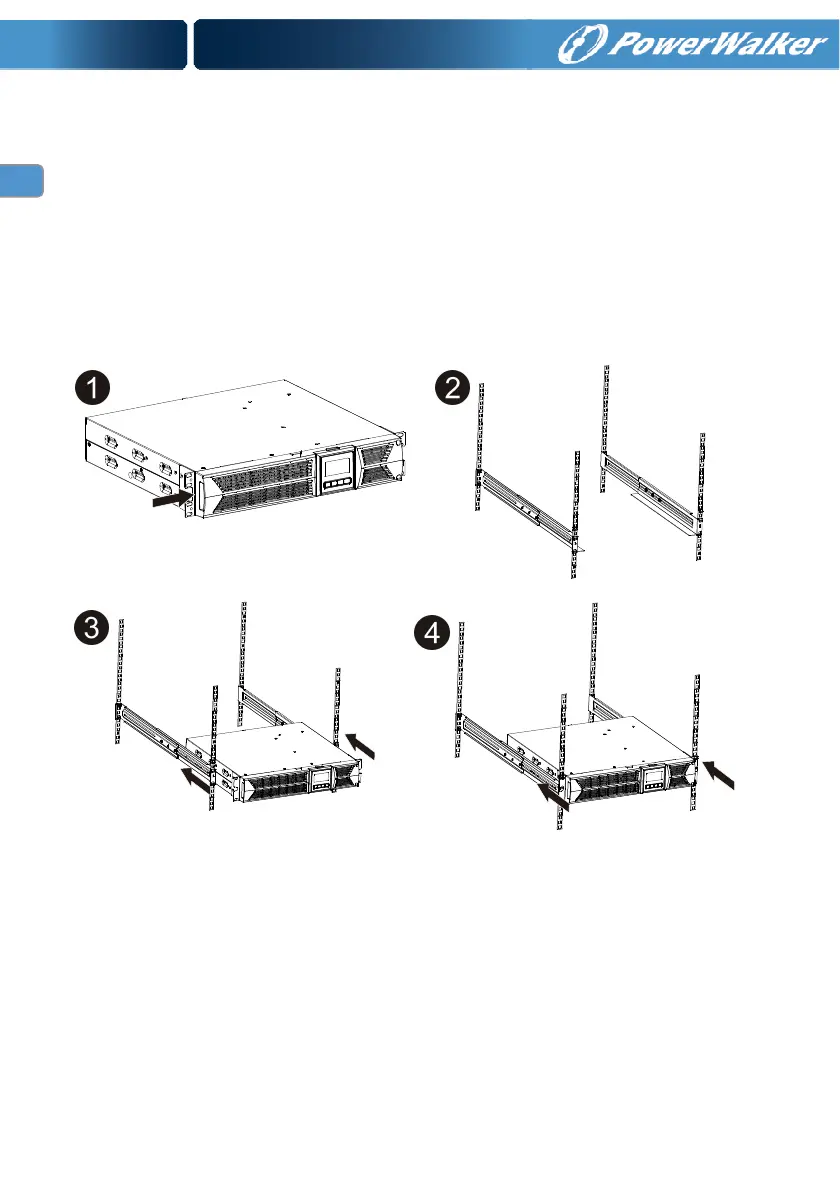 PowerWalker

1

2

3

4