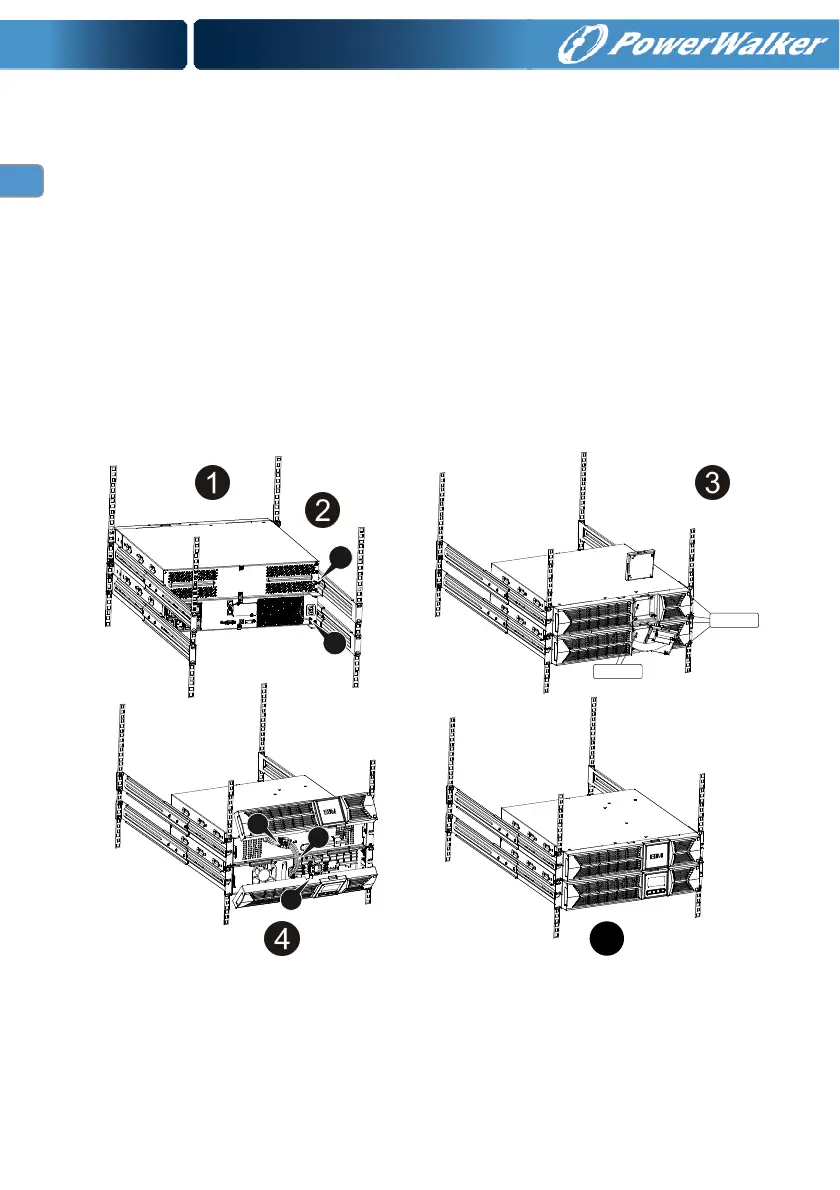 PowerWalker

1

2

3

4