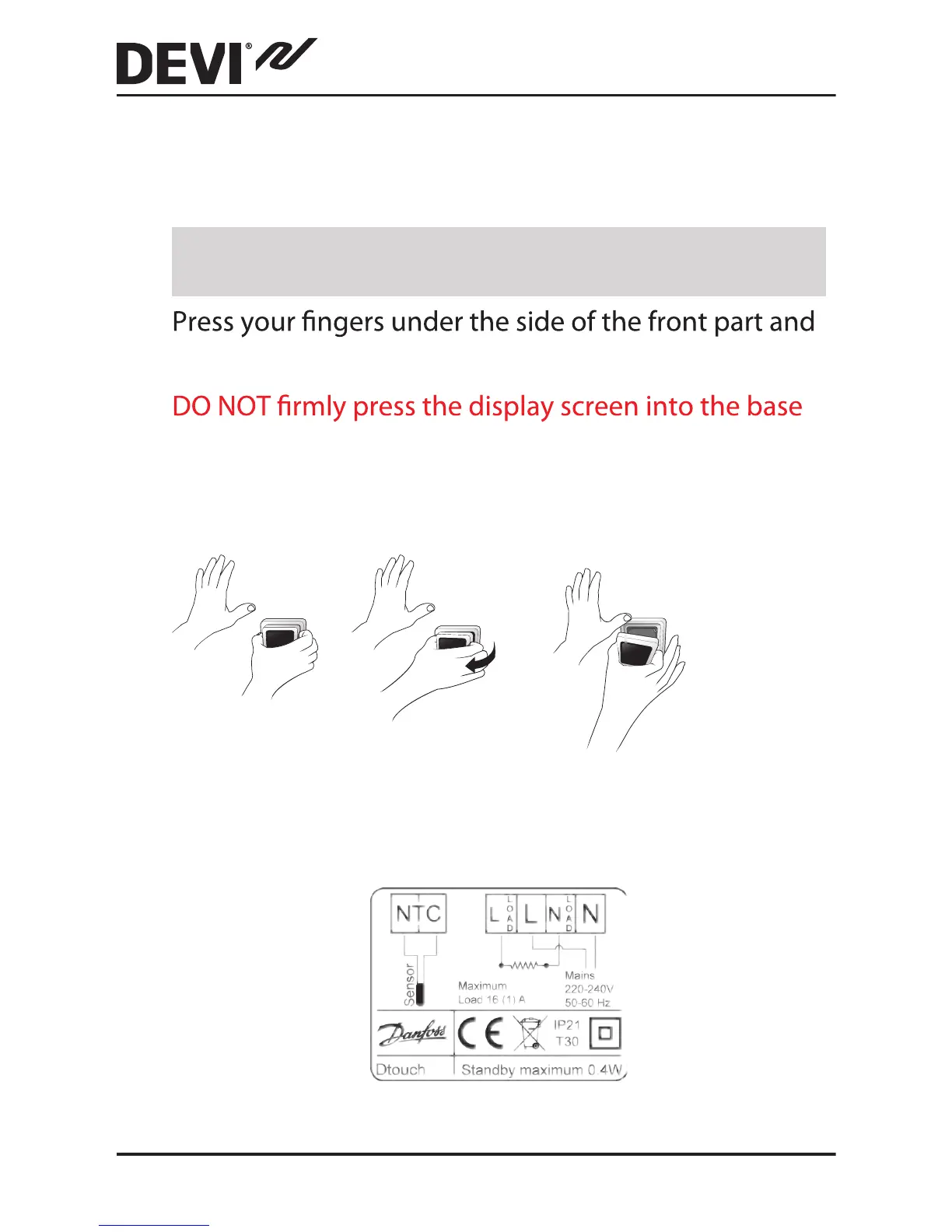 DEVI®

Press your fingers under the side of the front part and

DO NOT firmly press the display screen into the base

NTC

L LOAD L N LOAD N

Sensor

Maximum Load 16 (1) A

Mains 220-240V 50-60 Hz

Danfoss

CE

IP21 T30

Dtouch

Standby maximum 0.4W