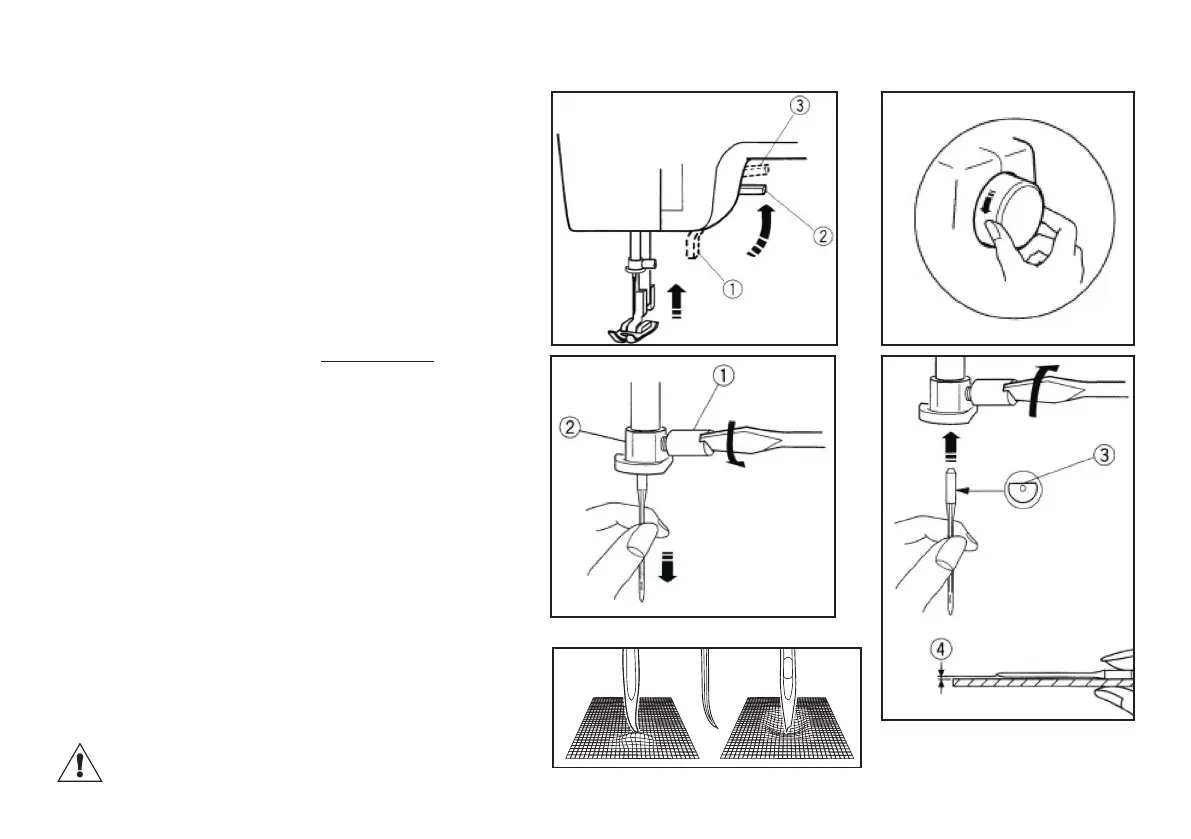 ③
②
①
①
②
③
④