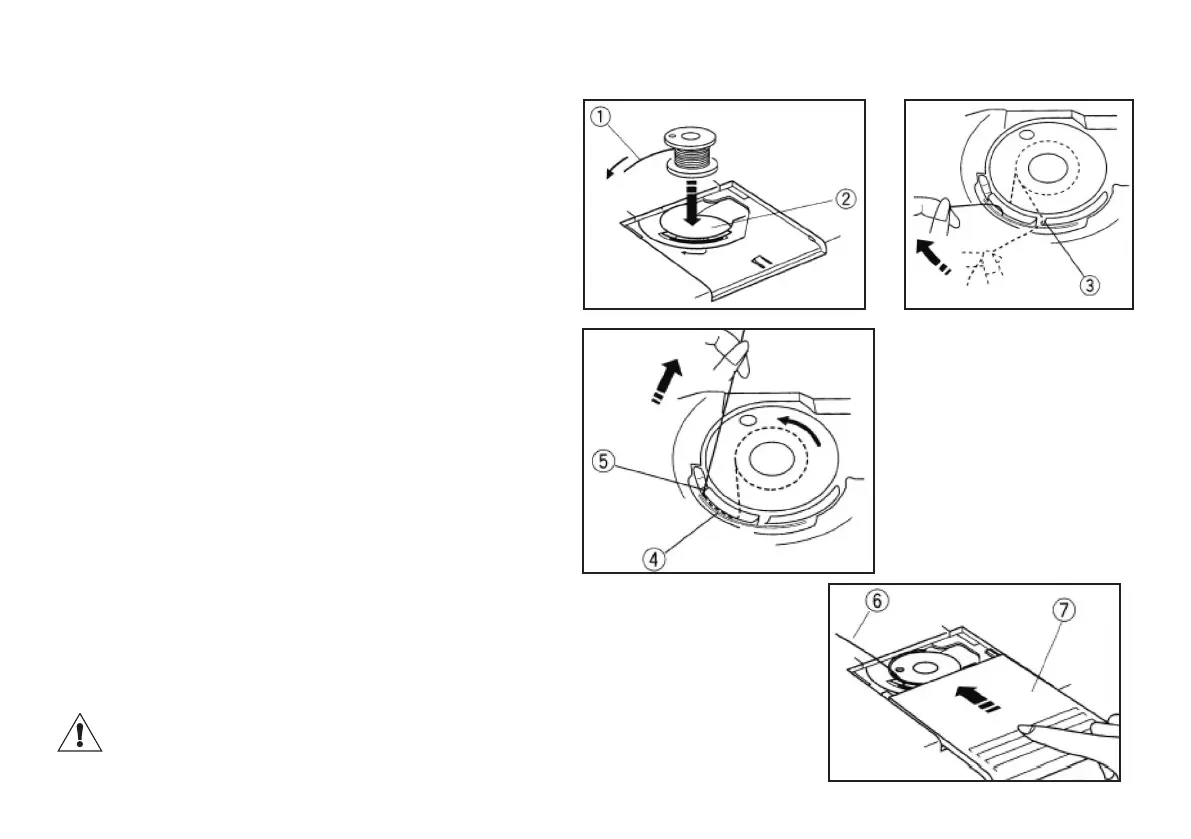 ①
②
③
⑤
④
⑥
⑦