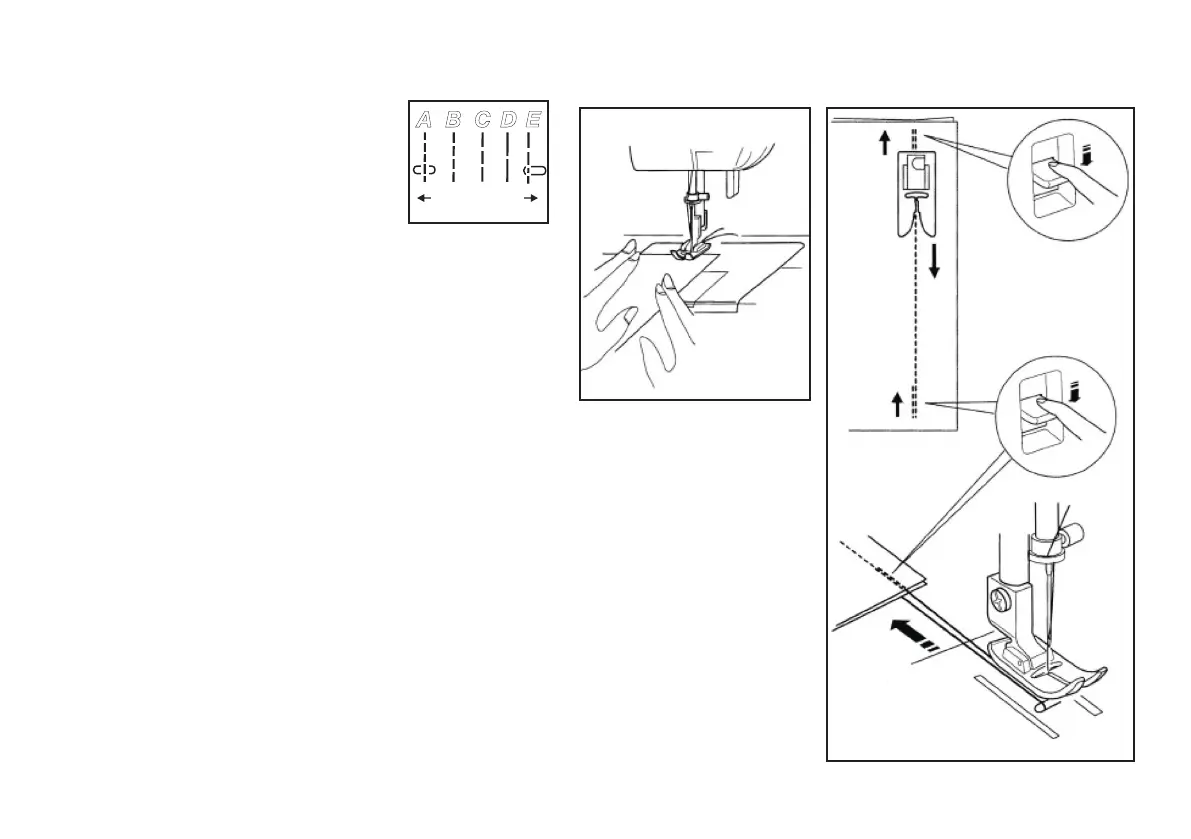 A B C D E