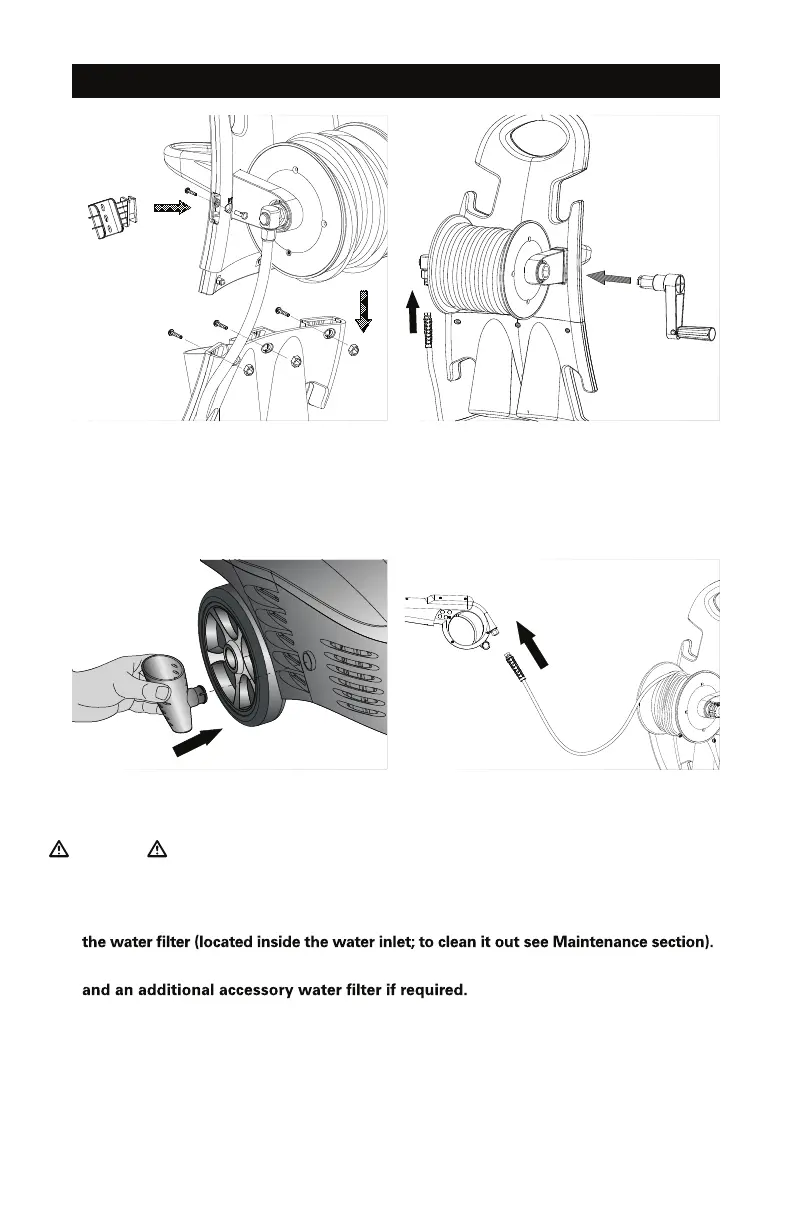 the water filter (located inside the water inlet; to clean it out see Maintenance section).

and an additional accessory water filter if required.