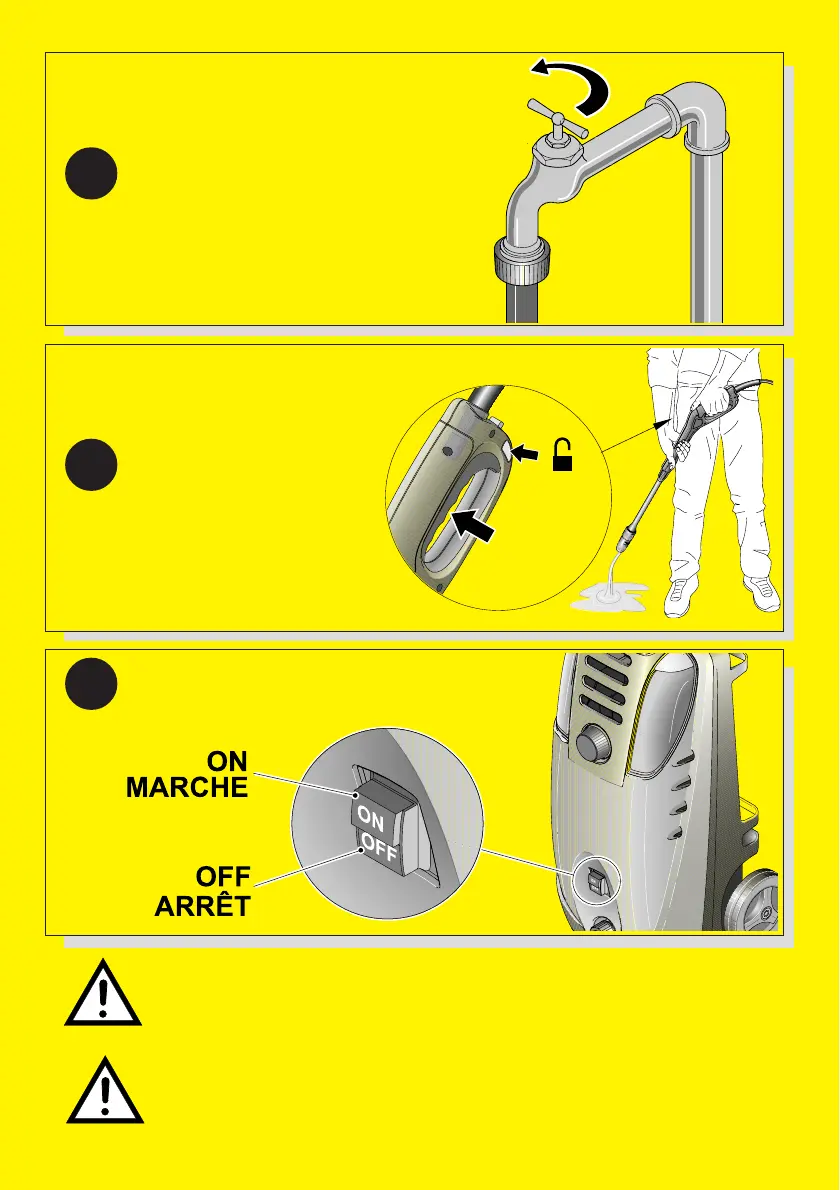 ON
MARCHE

ON
OFF

OFF
ARRÊT