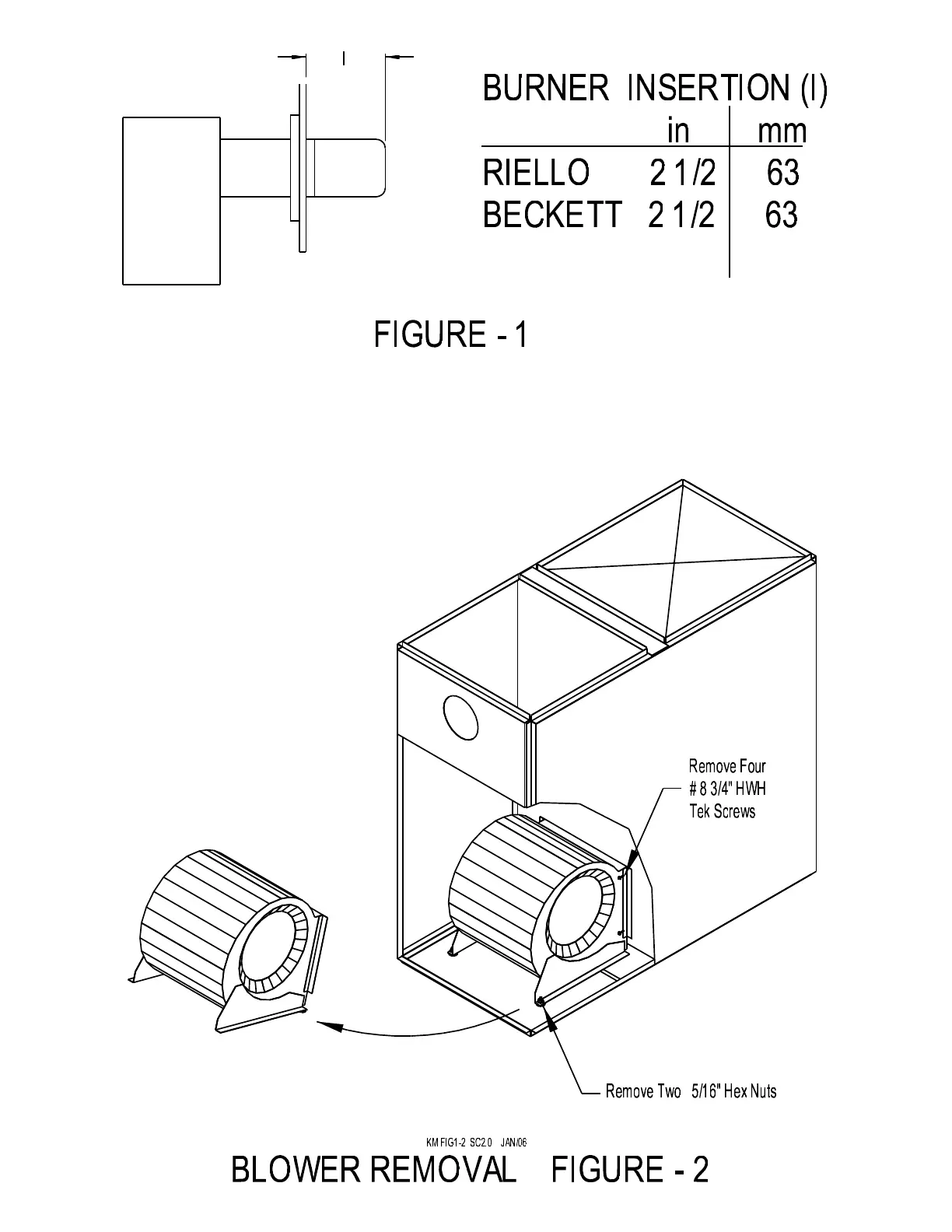 I

BURNER INSERTION (I)

|  | in | mm |
|---|---|---|
| RIELLO | 2 1/2 | 63 |
| BECKETT | 2 1/2 | 63 |

FIGURE - 1

Remove Four # 8 3/4" HWH Tek Screws

Remove Two 5/16" Hex Nuts

KM FIG1-2 SC2.0 JAN/06

BLOWER REMOVAL FIGURE - 2