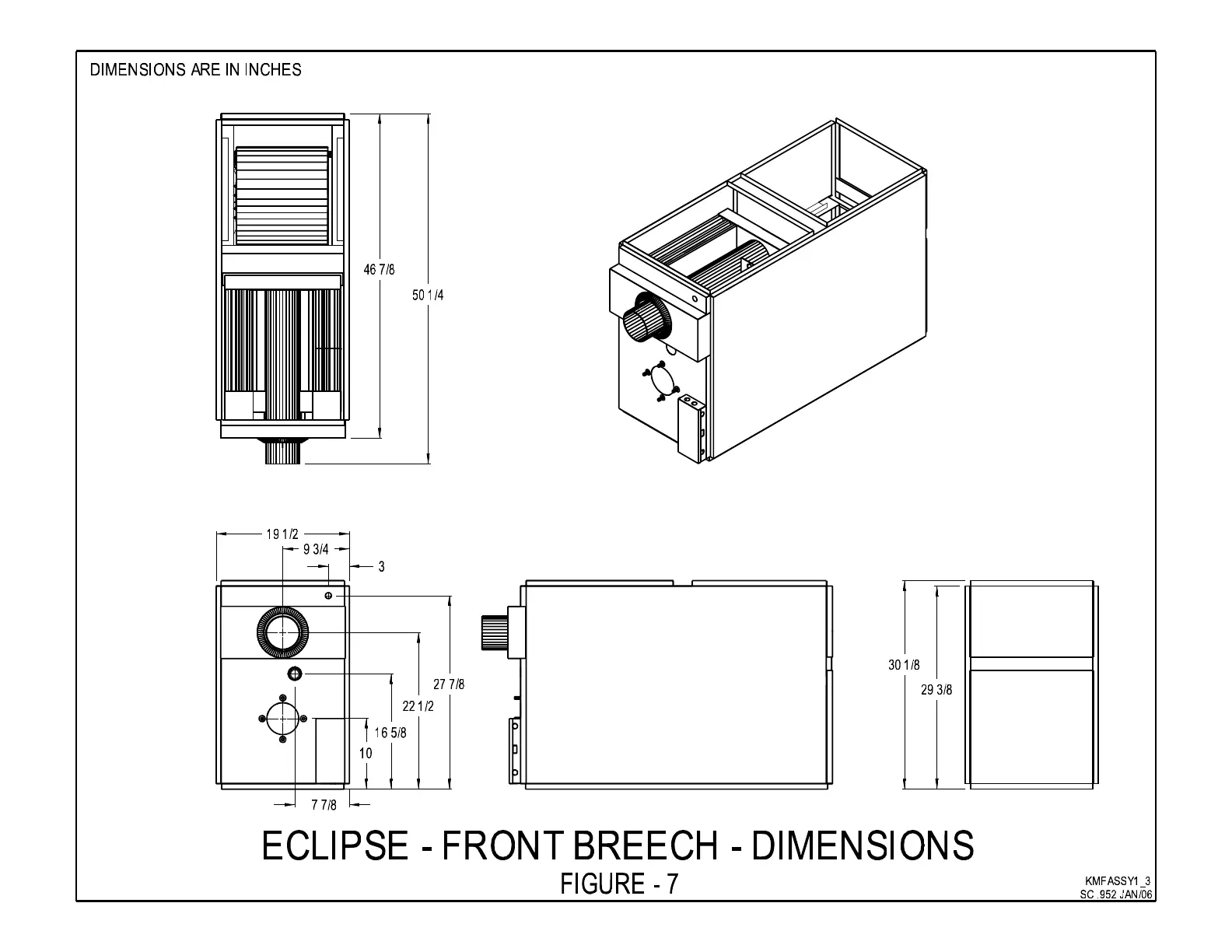 DIMENSIONS ARE IN INCHES

46 7/8

50 1/4

19 1/2

9 3/4

3

27 7/8

22 1/2

16 5/8

10

7 7/8

30 1/8

29 3/8

ECLIPSE - FRONT BREECH - DIMENSIONS

FIGURE - 7

KMFASSY1_3
SC .952 JAN/06