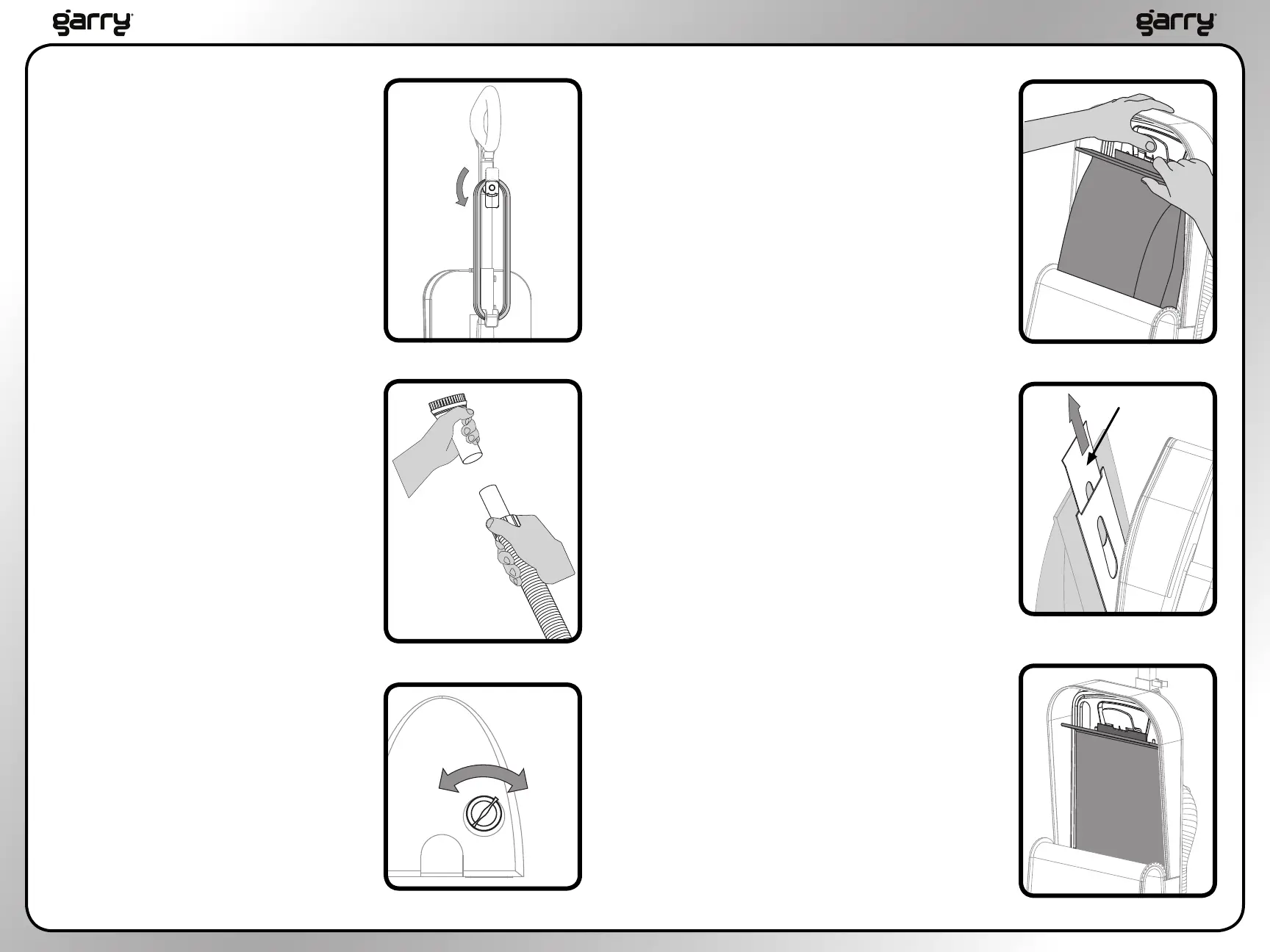 garry

garry