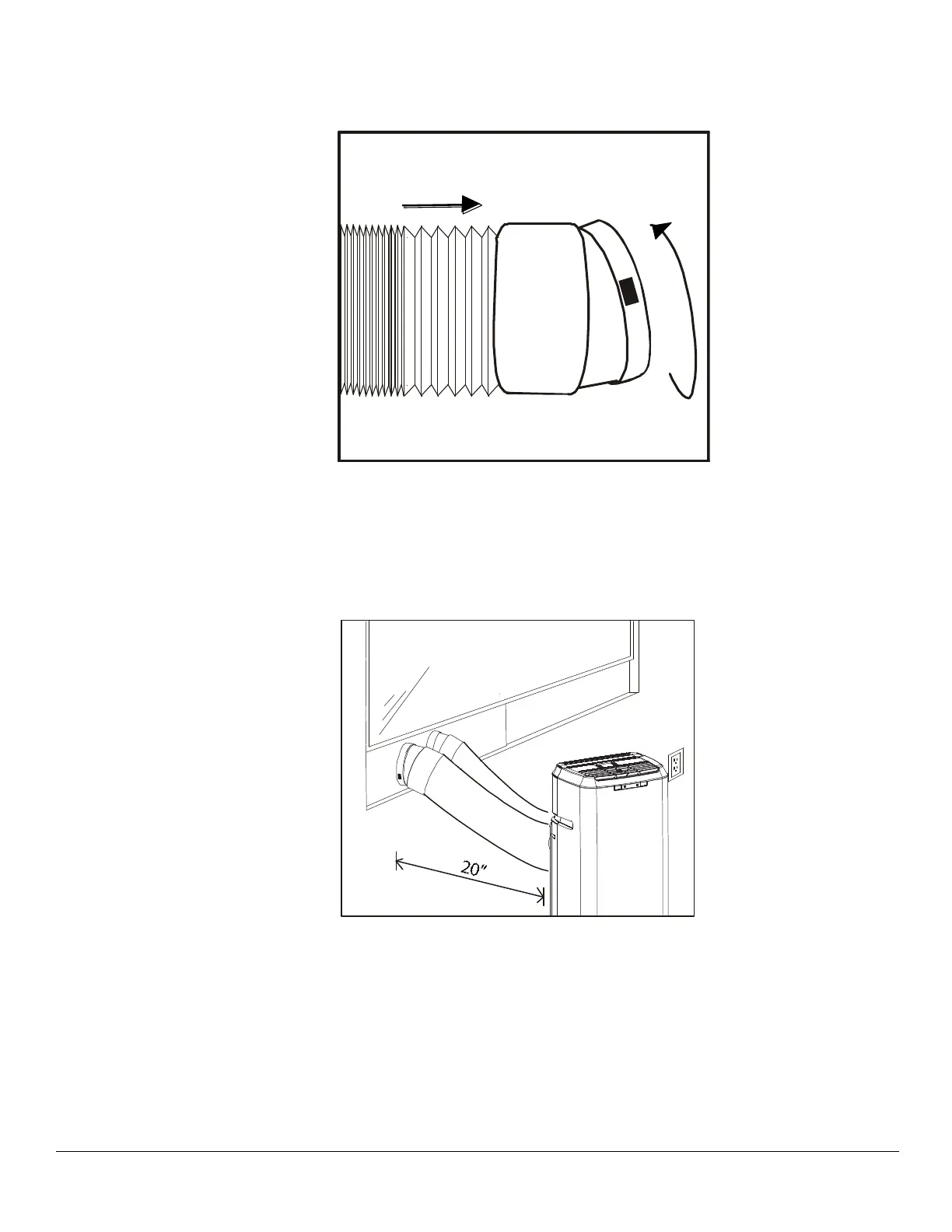 20"