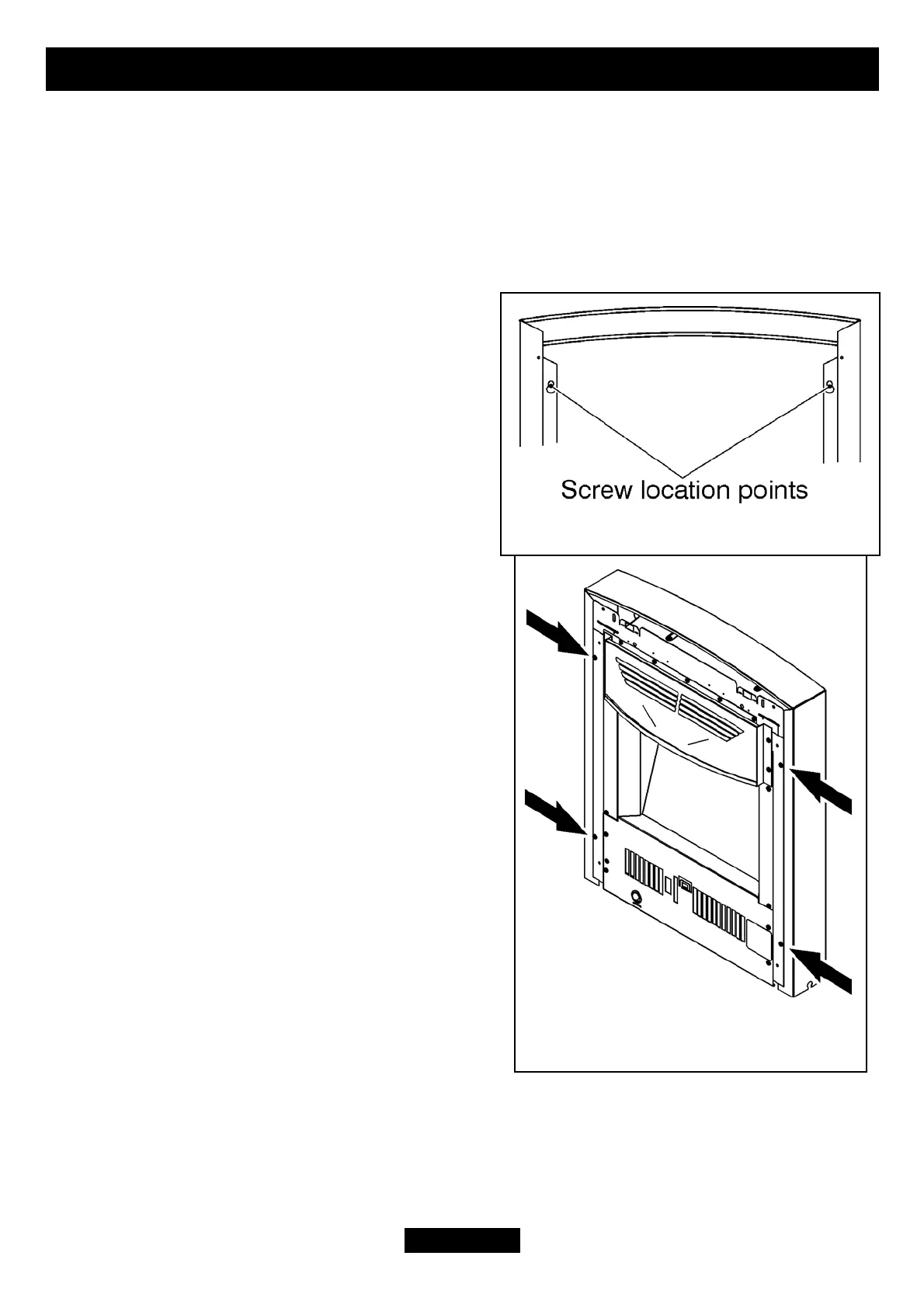 Screw location points