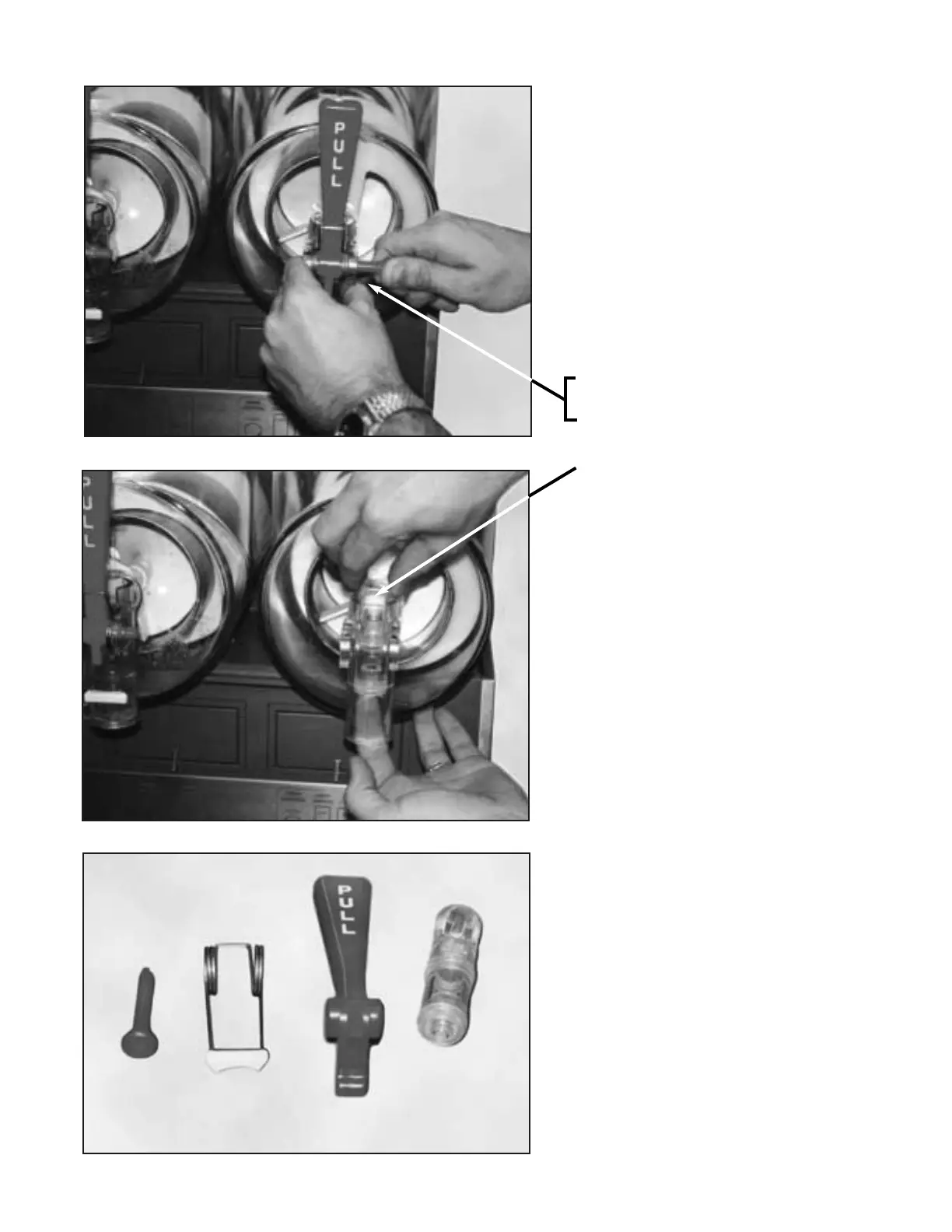 PULL

PULL

PULL