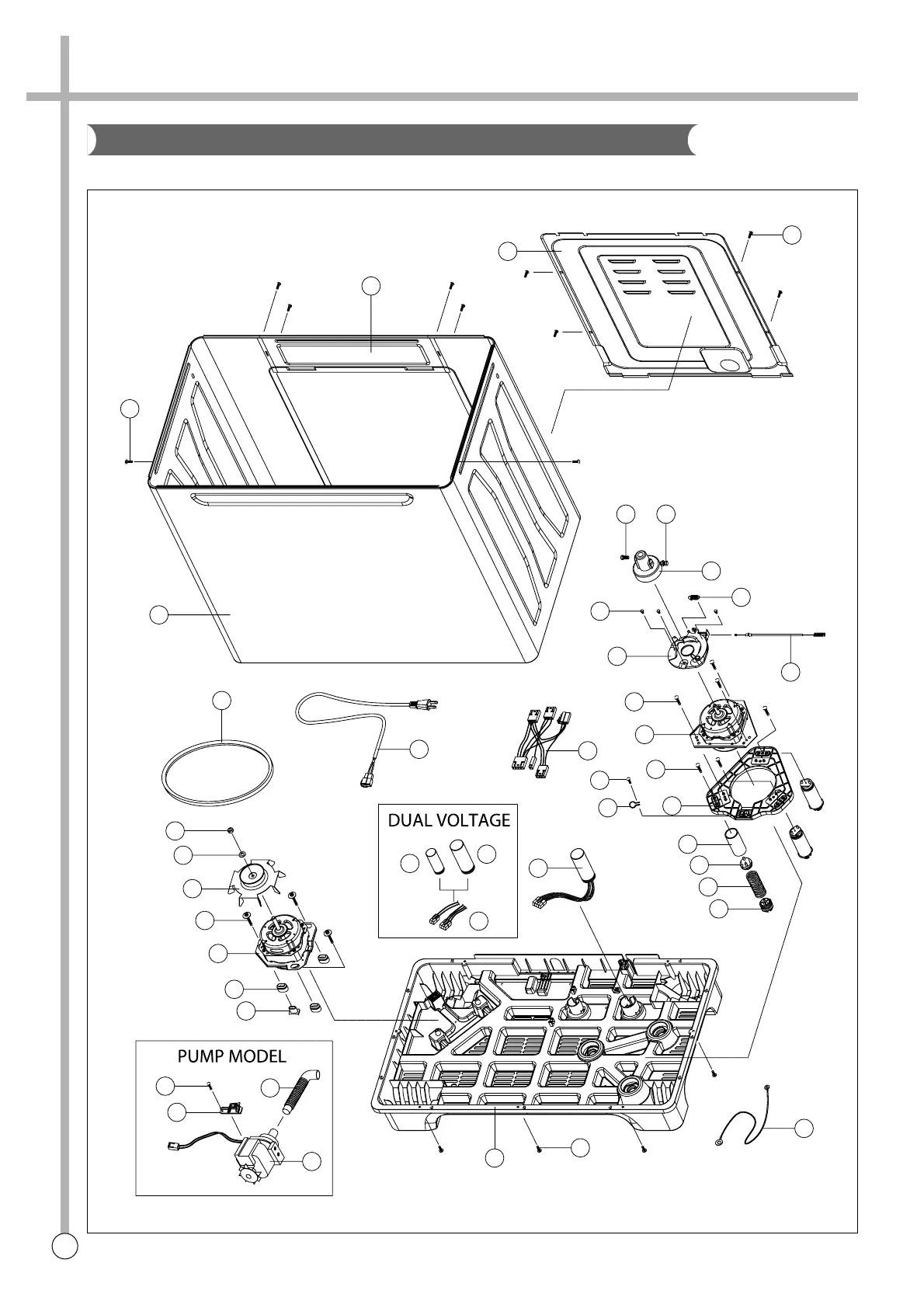 DUAL VOLTAGE

PUMP MODEL