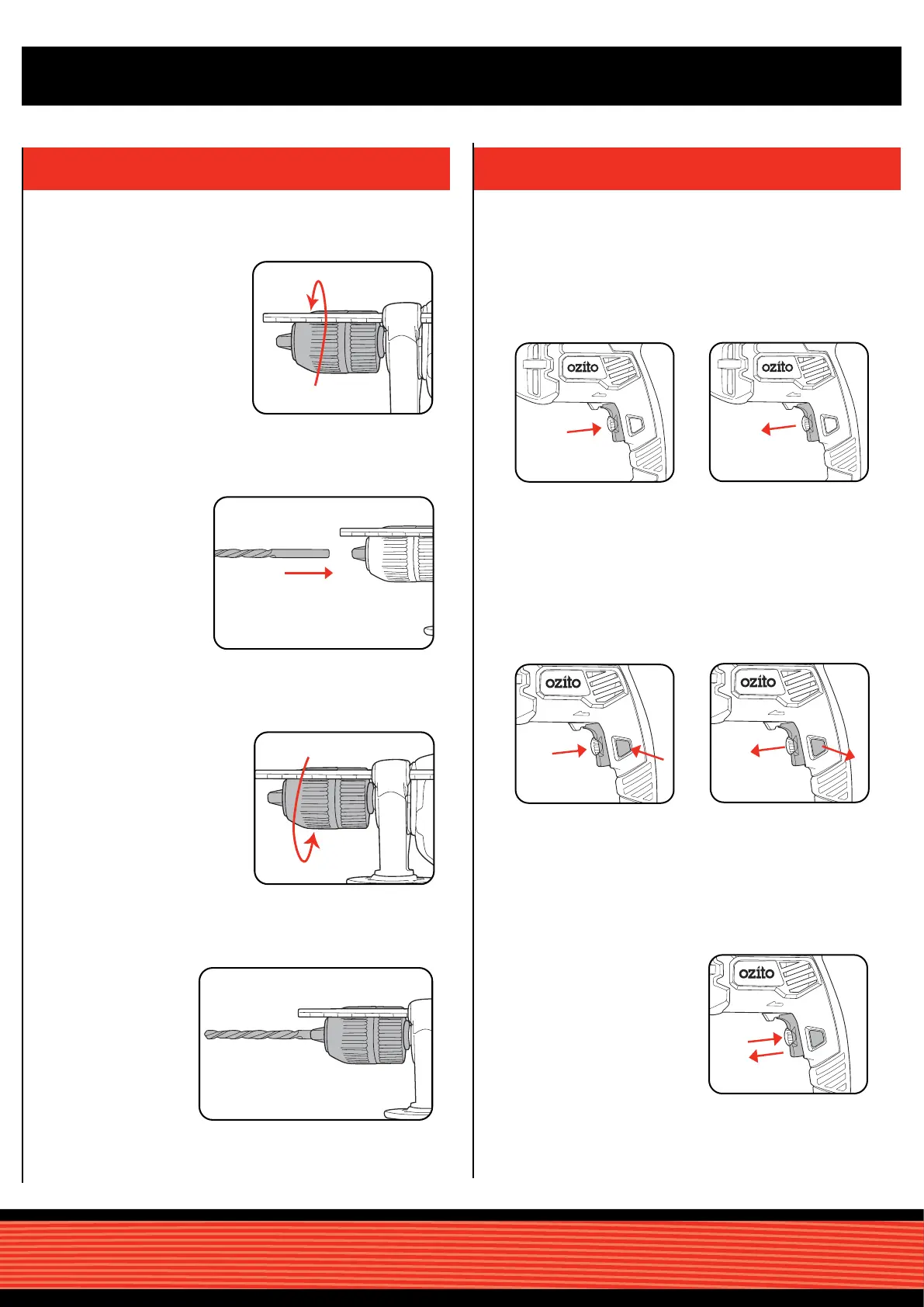 ozito
ozito
ozito
ozito
ozito