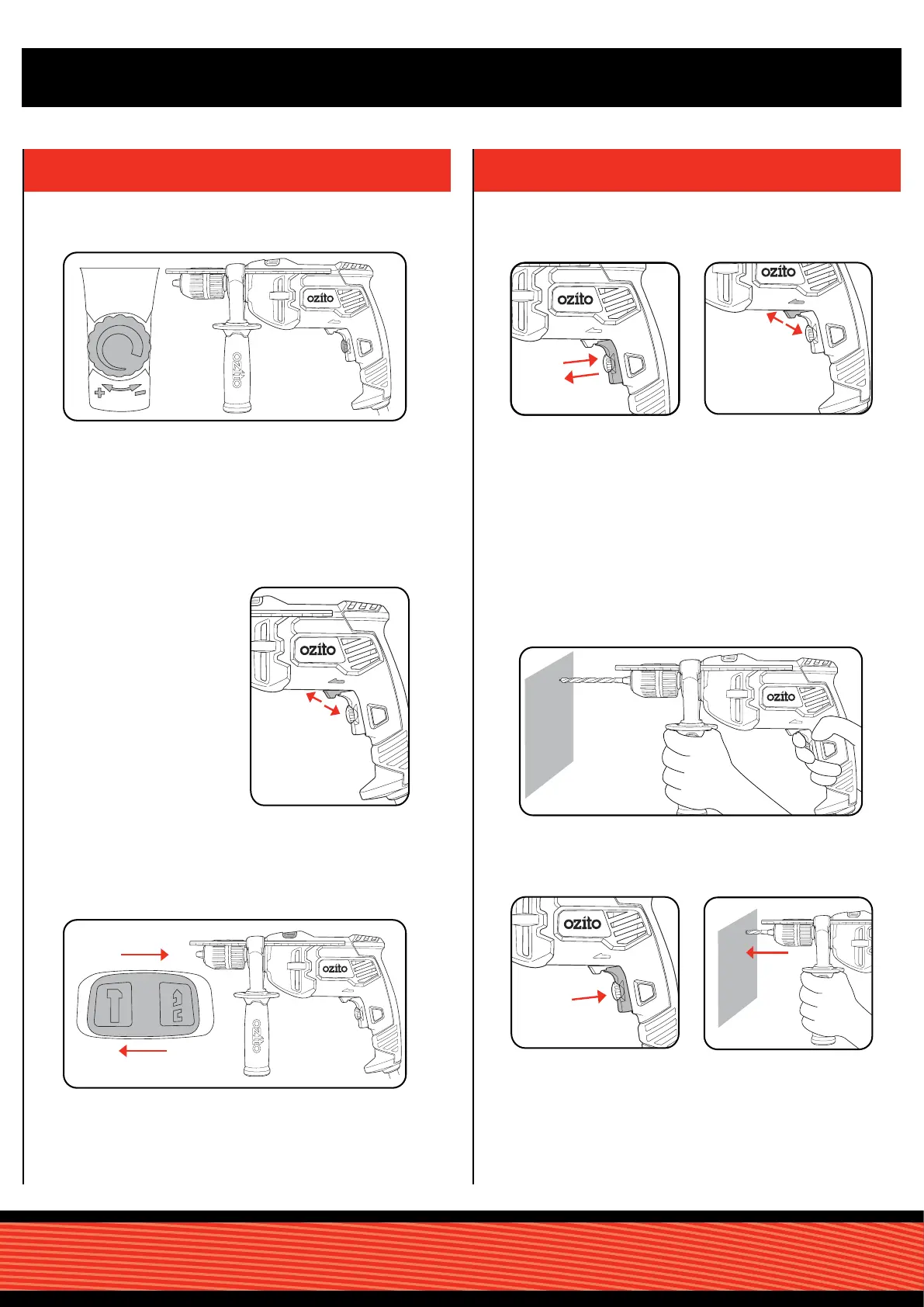 ozito

ozito

ozito

ozito

ozito

ozito

ozito

ozito

ozito