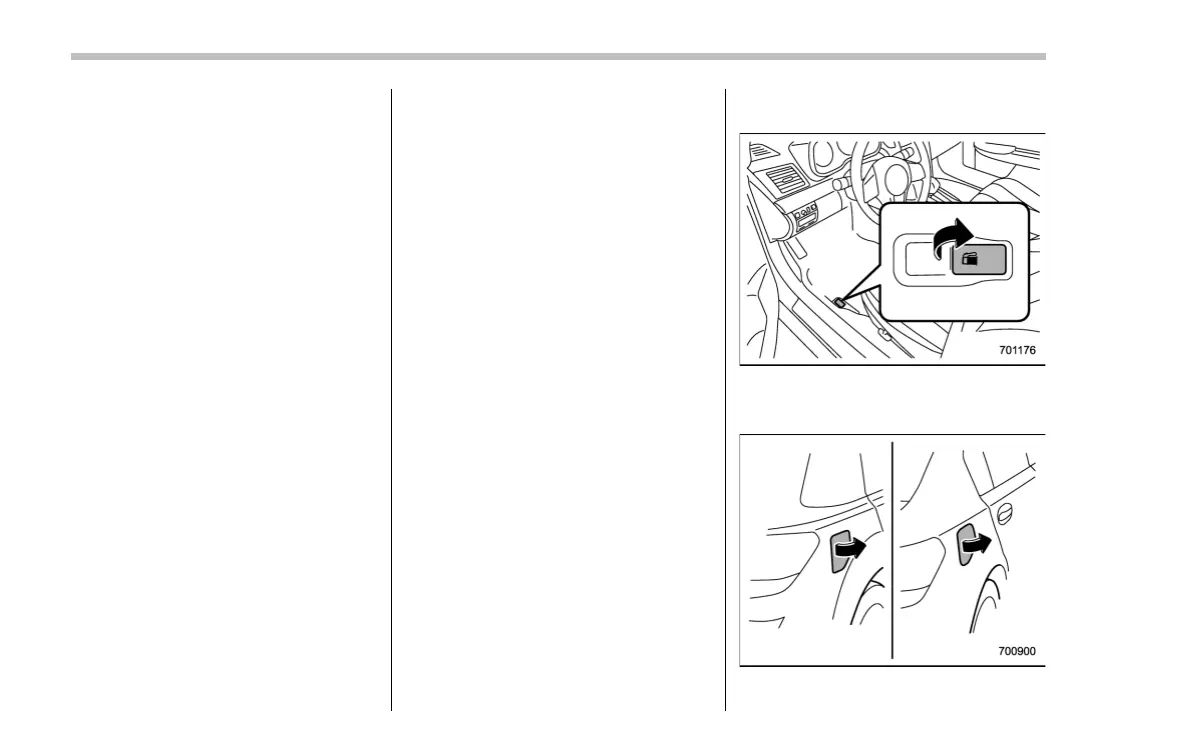 701176

700900