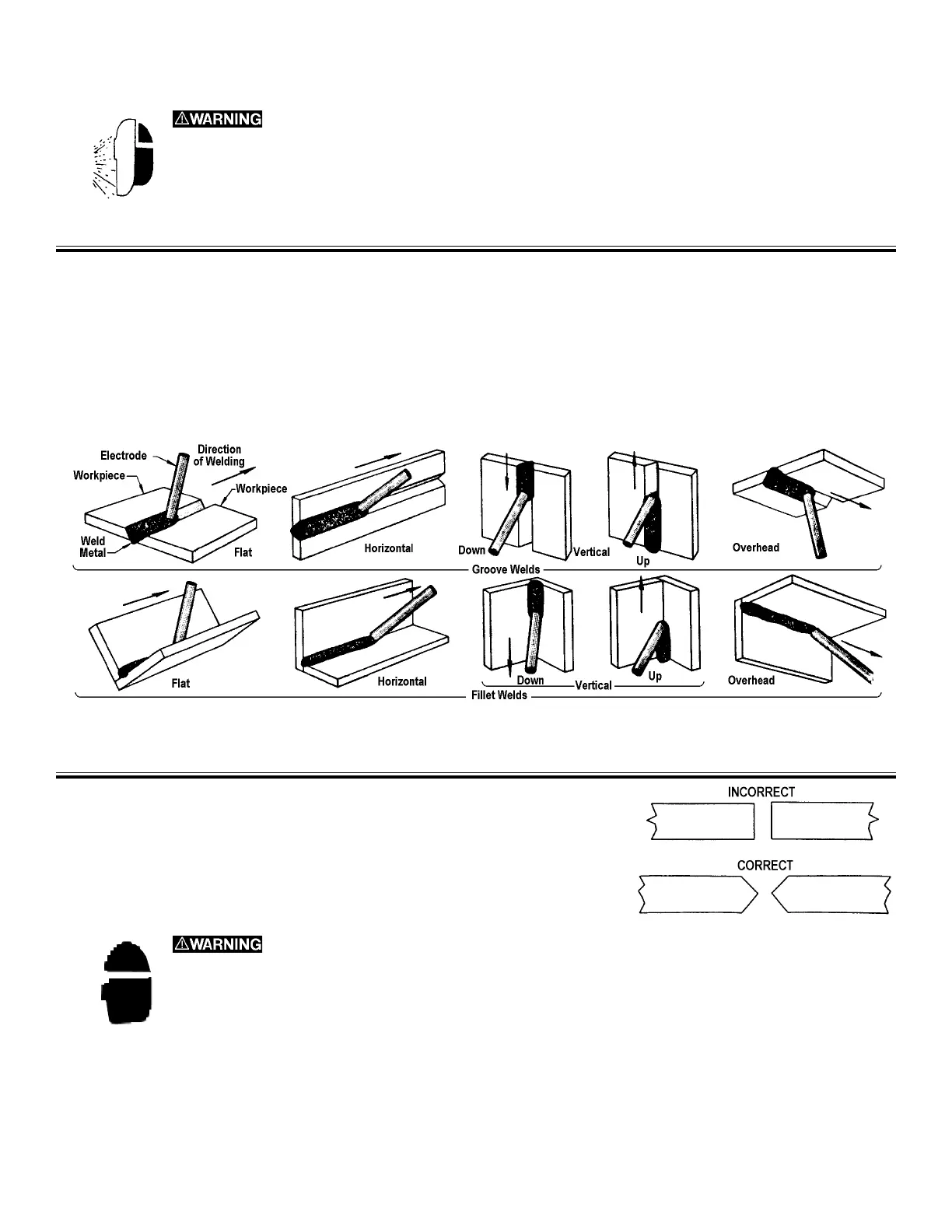 ⚠WARNING

Electrode
Direction of Welding
Workpiece
Workpiece
Weld Metal
Flat
Horizontal
Down
Vertical
Up
Overhead
Groove Welds
Flat
Horizontal
Down
Vertical
Up
Overhead
Fillet Welds

INCORRECT
CORRECT

⚠WARNING