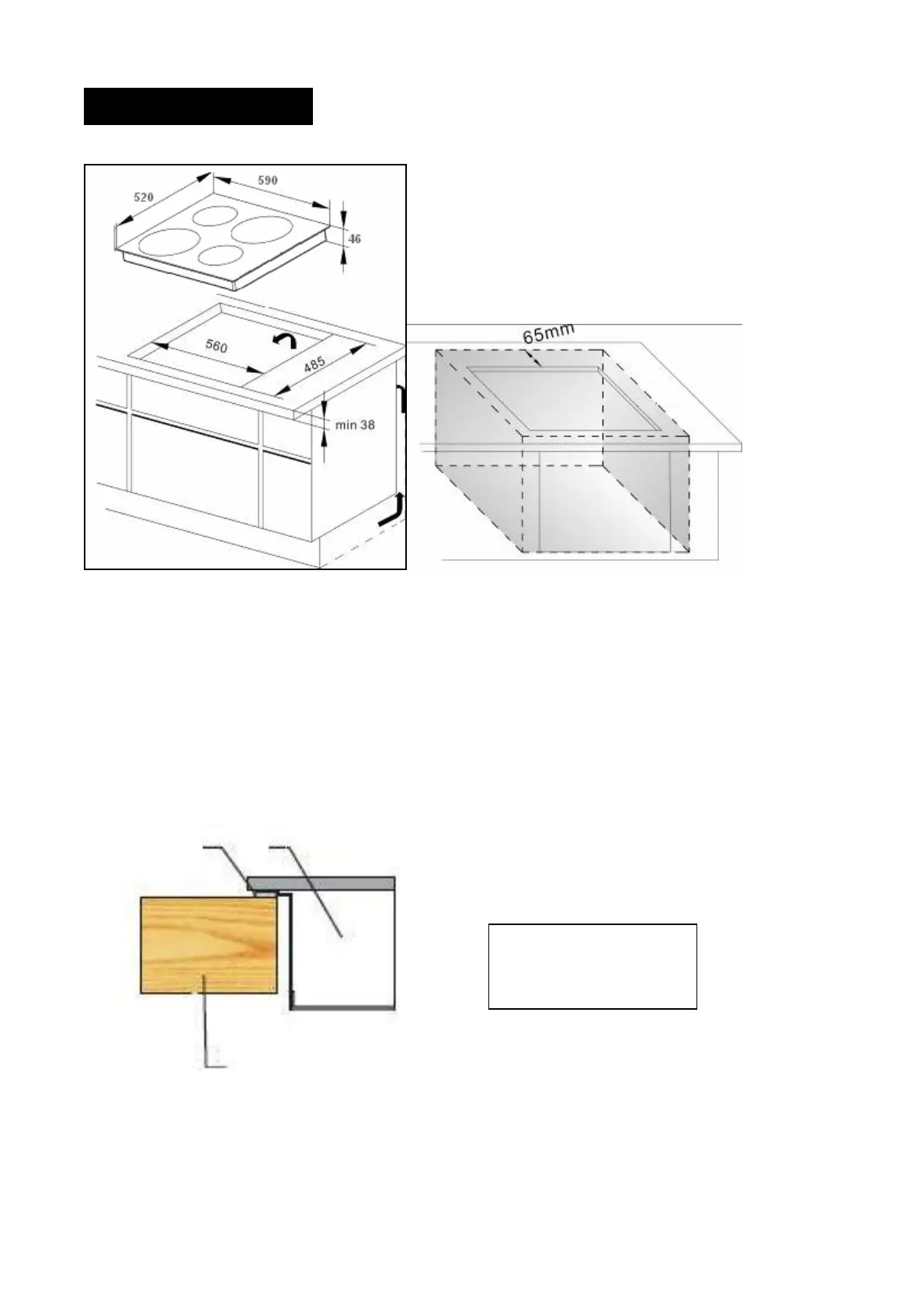 520
590
46
560
485
min 38
65mm