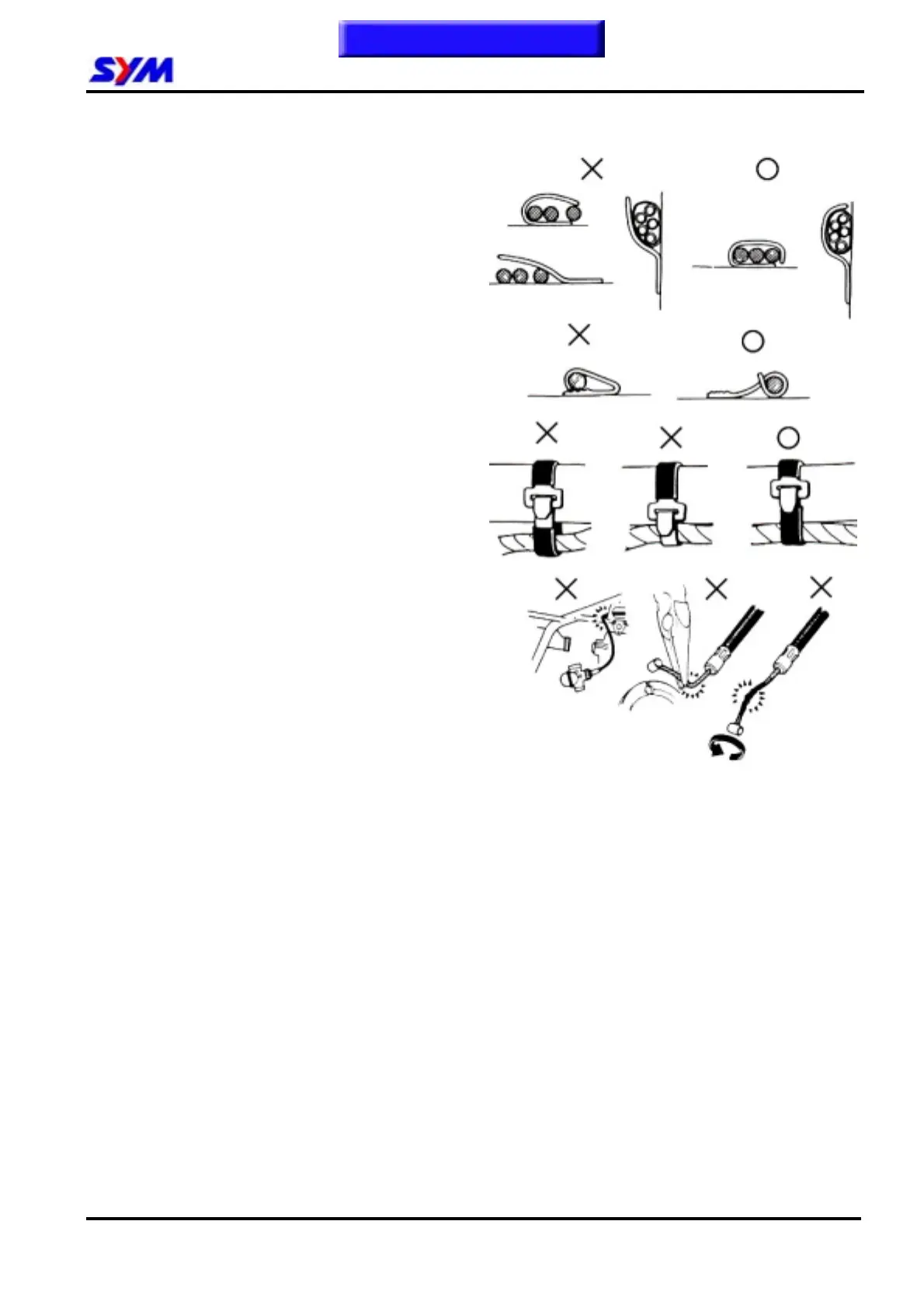 SYM