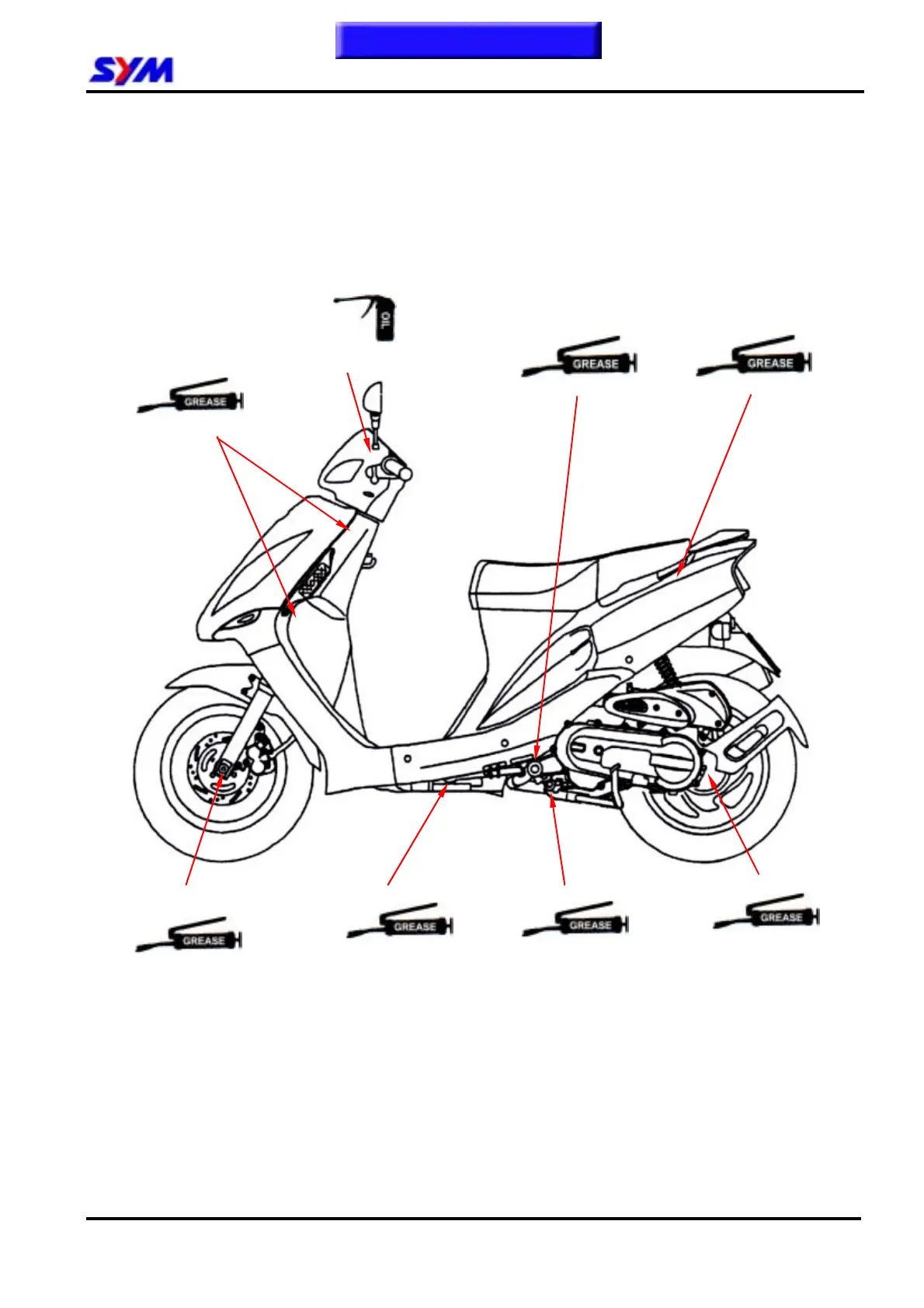 SYM

OIL

GREASE

GREASE

GREASE

GREASE

GREASE

GREASE

GREASE