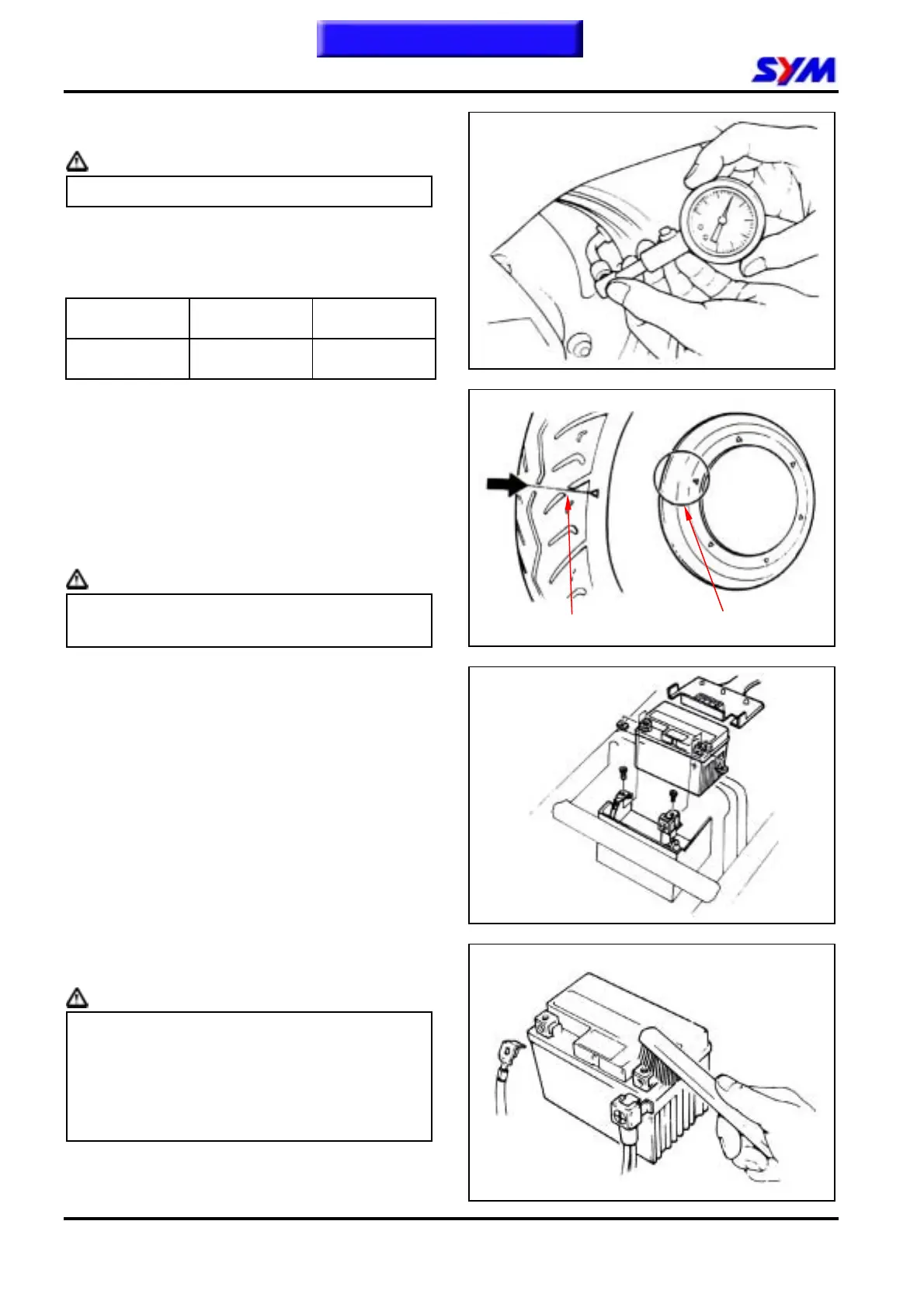 SYM