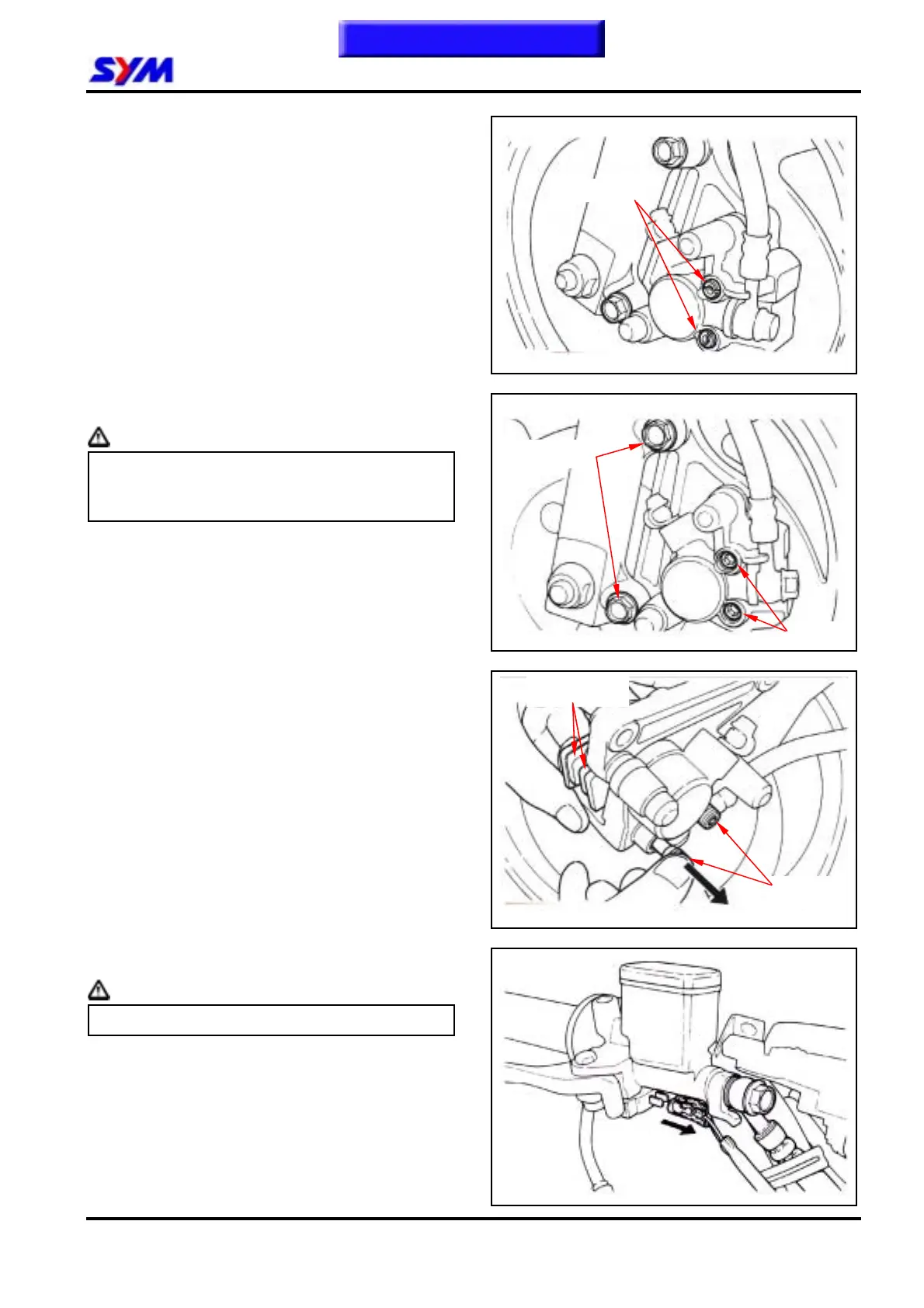 SYM