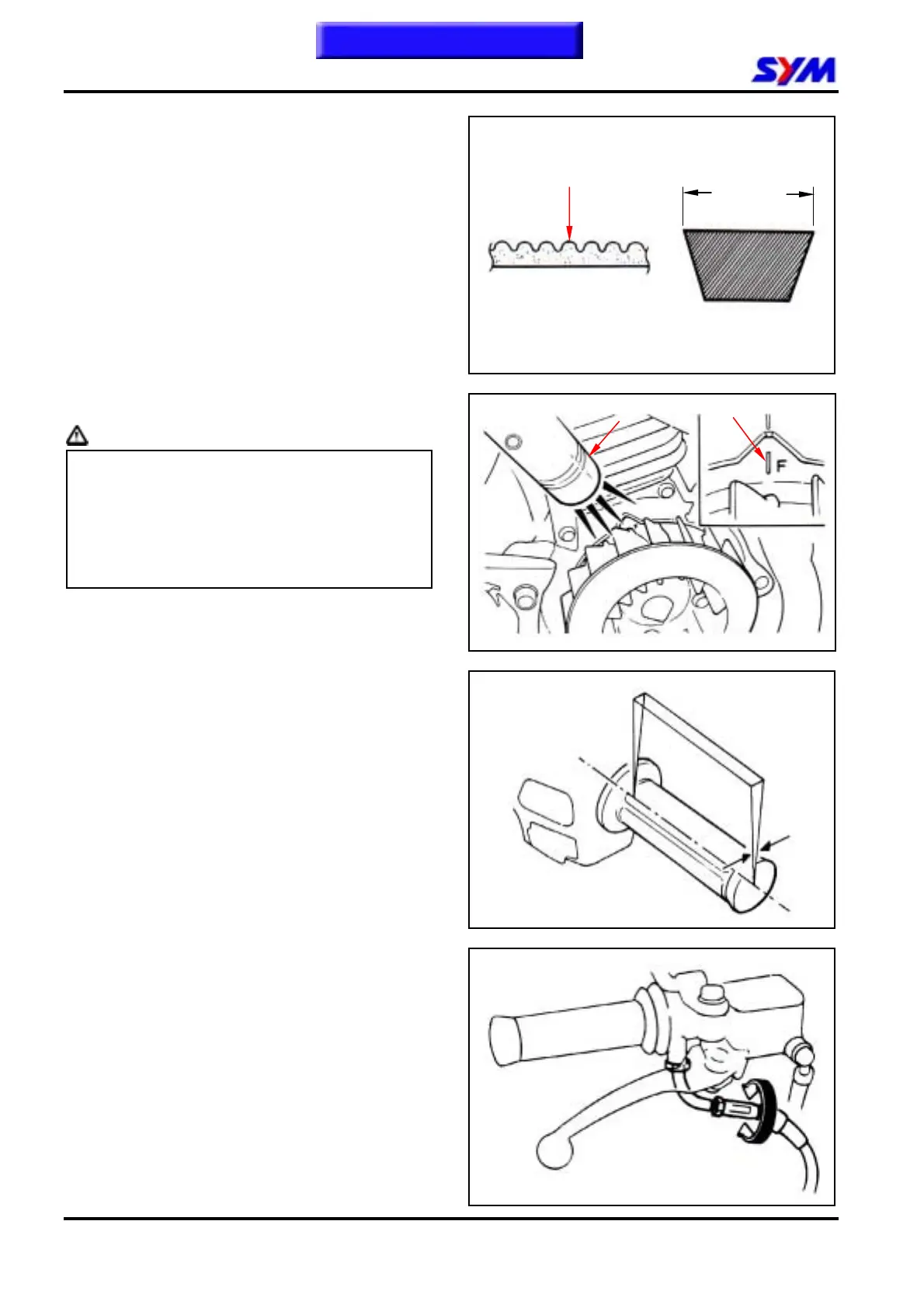 SYM

F