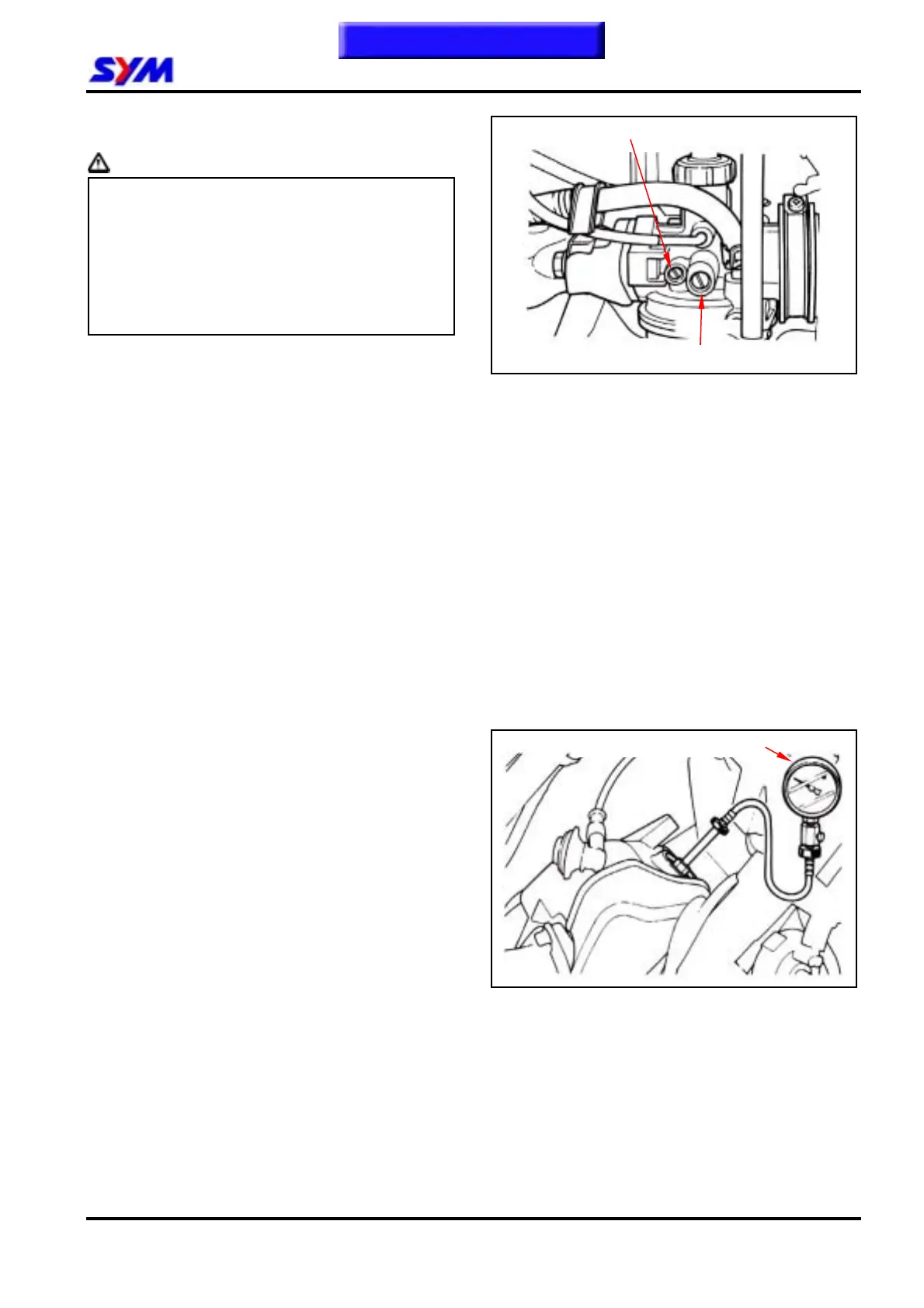 SYM