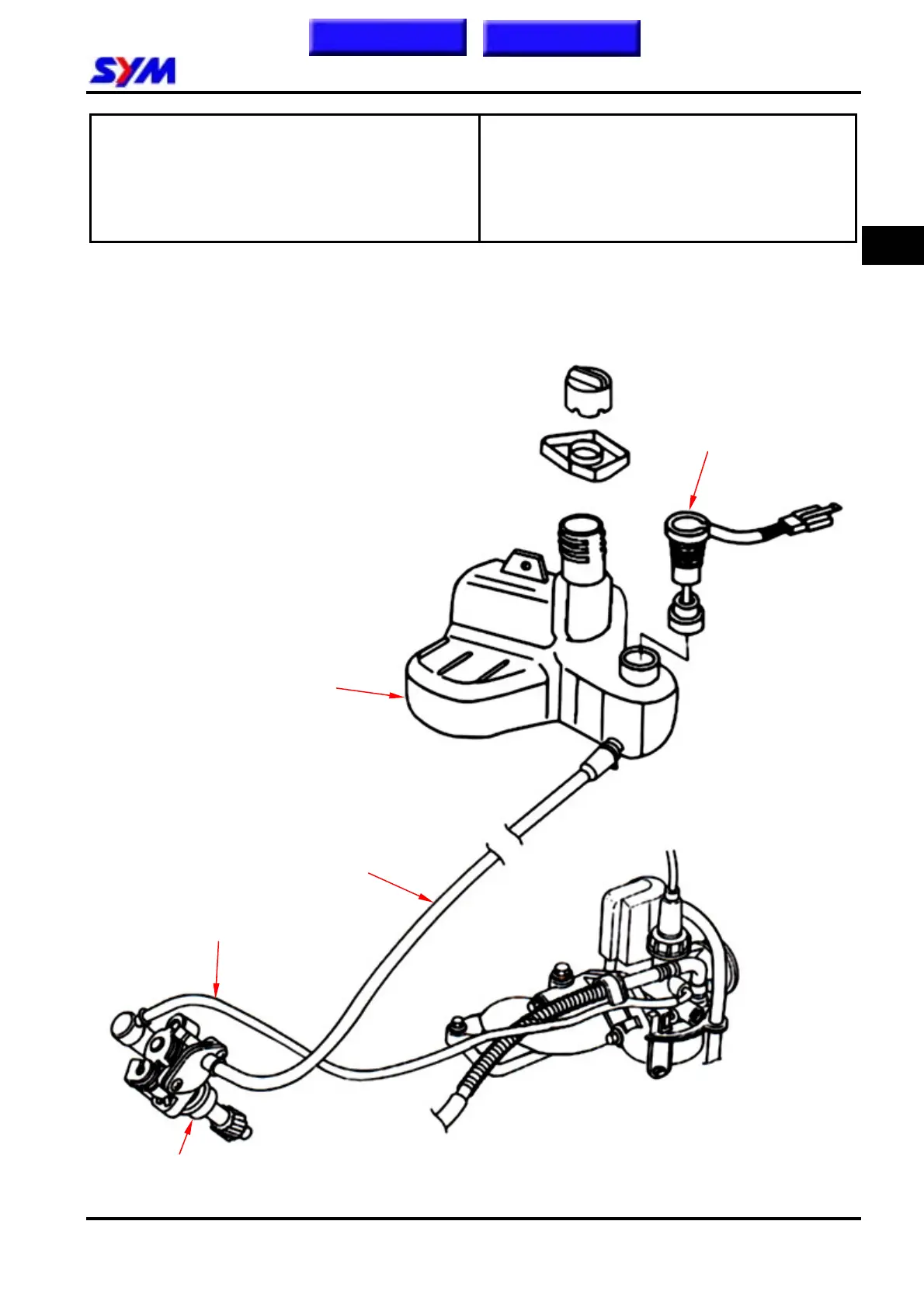 SYM