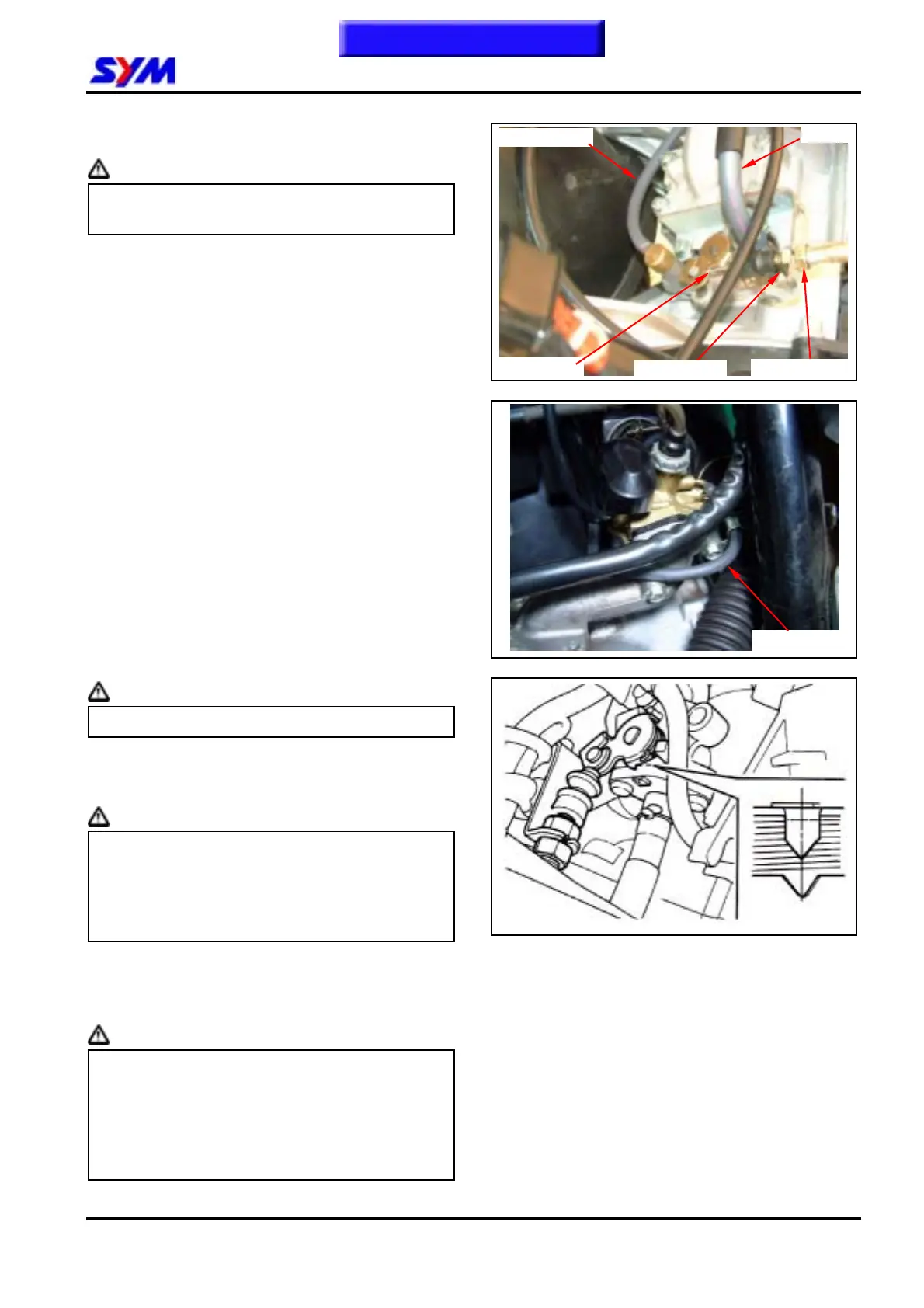 SYM