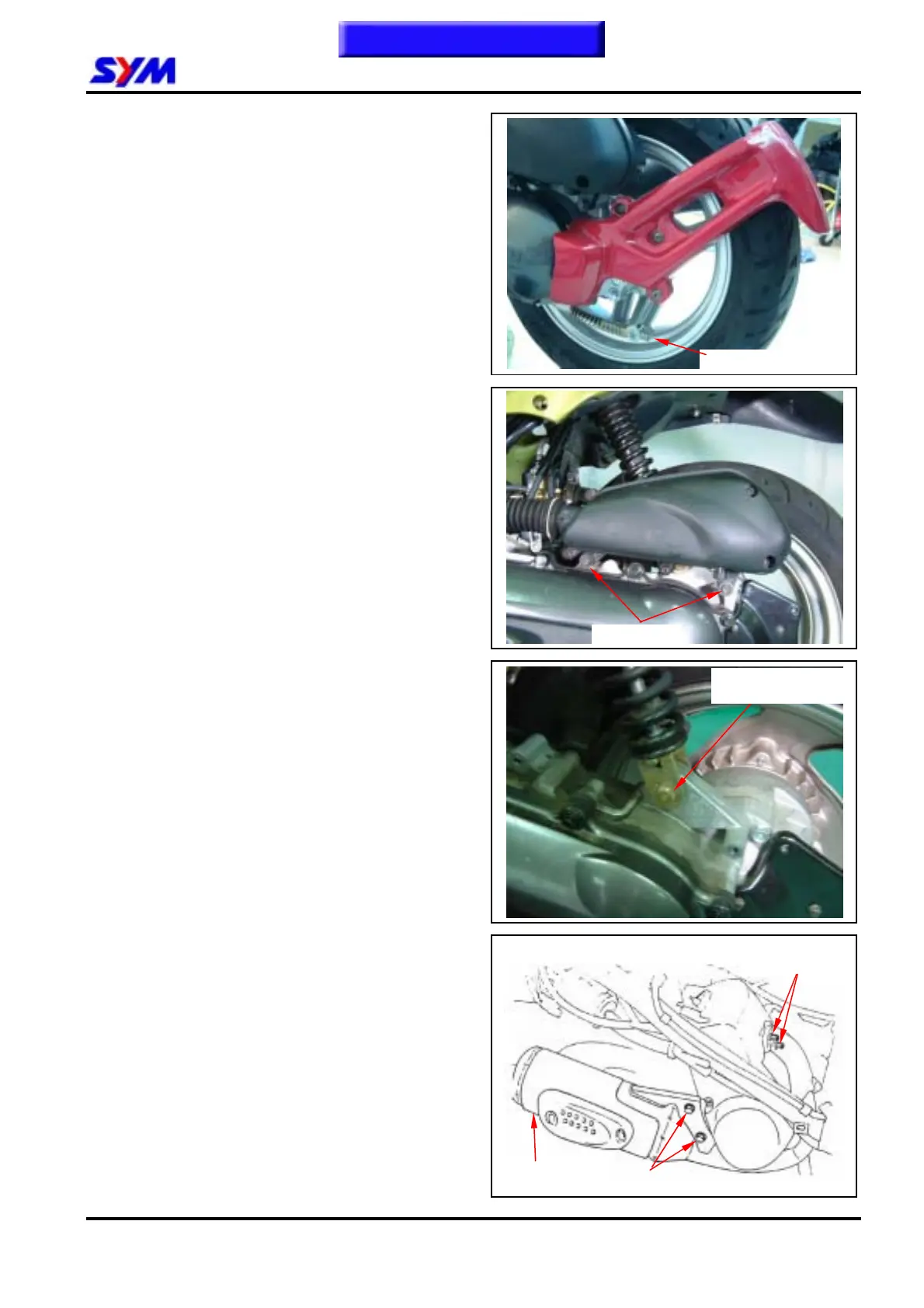 SYM