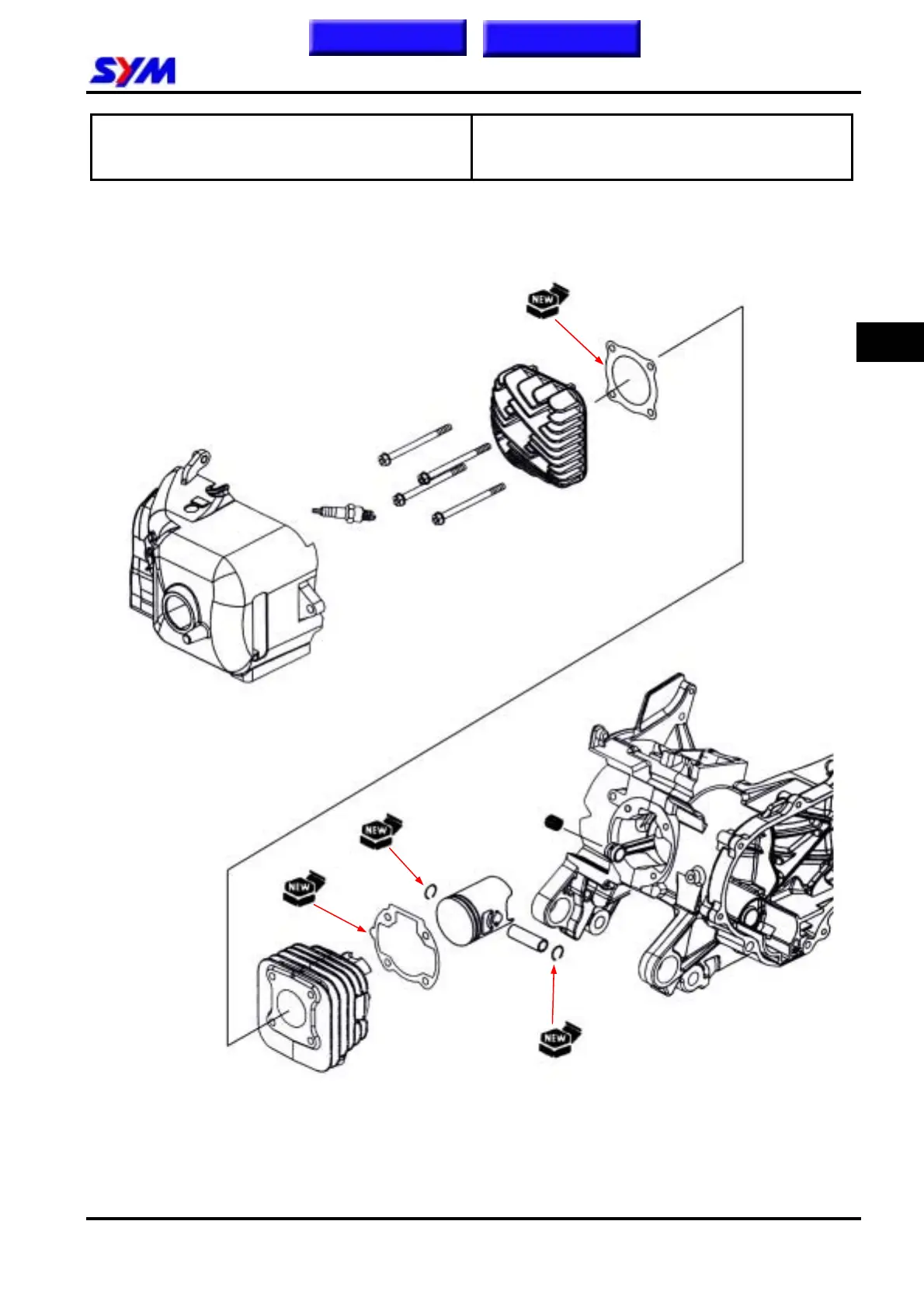 SYM

NEW

NEW

NEW

NEW