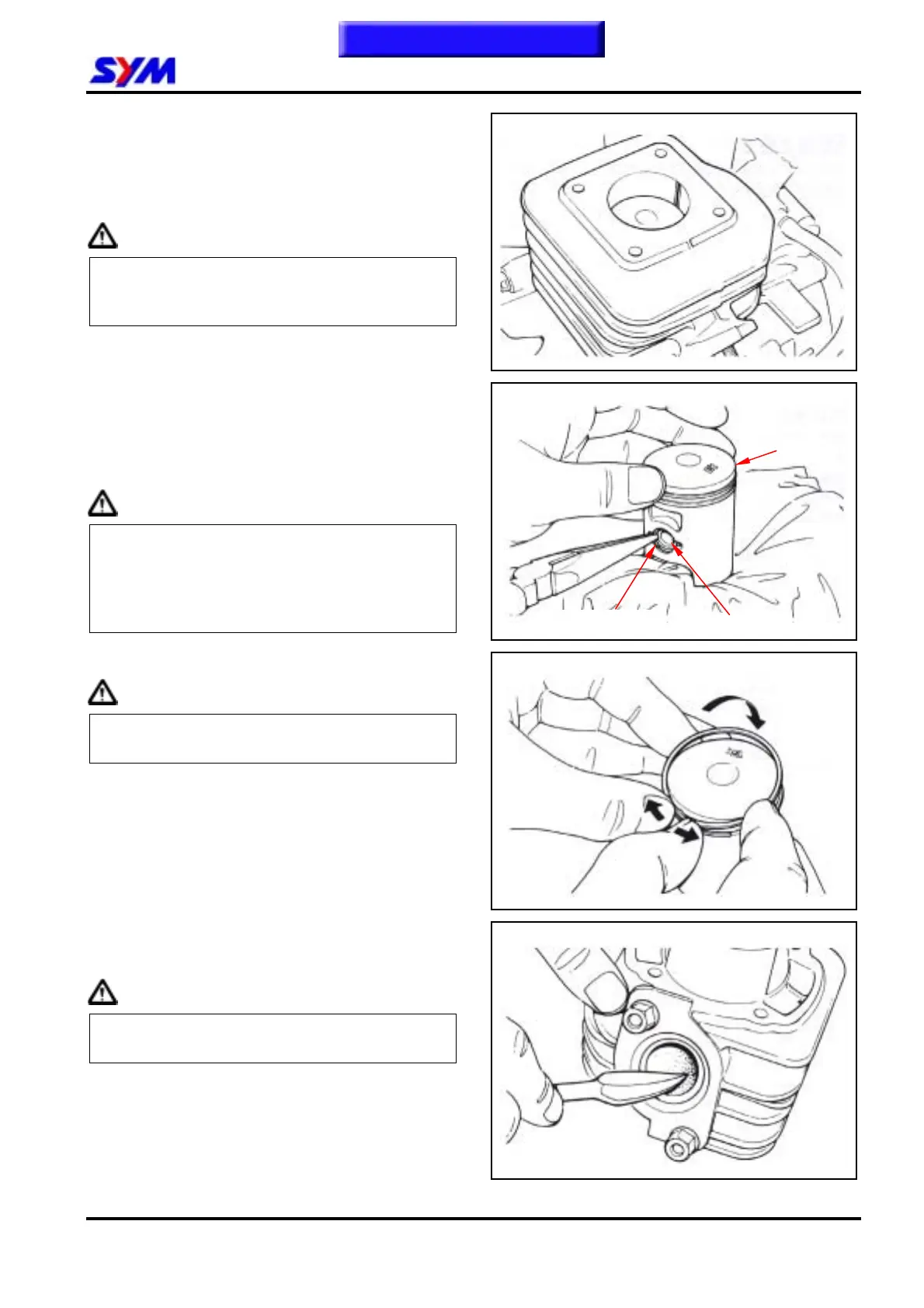 SYM