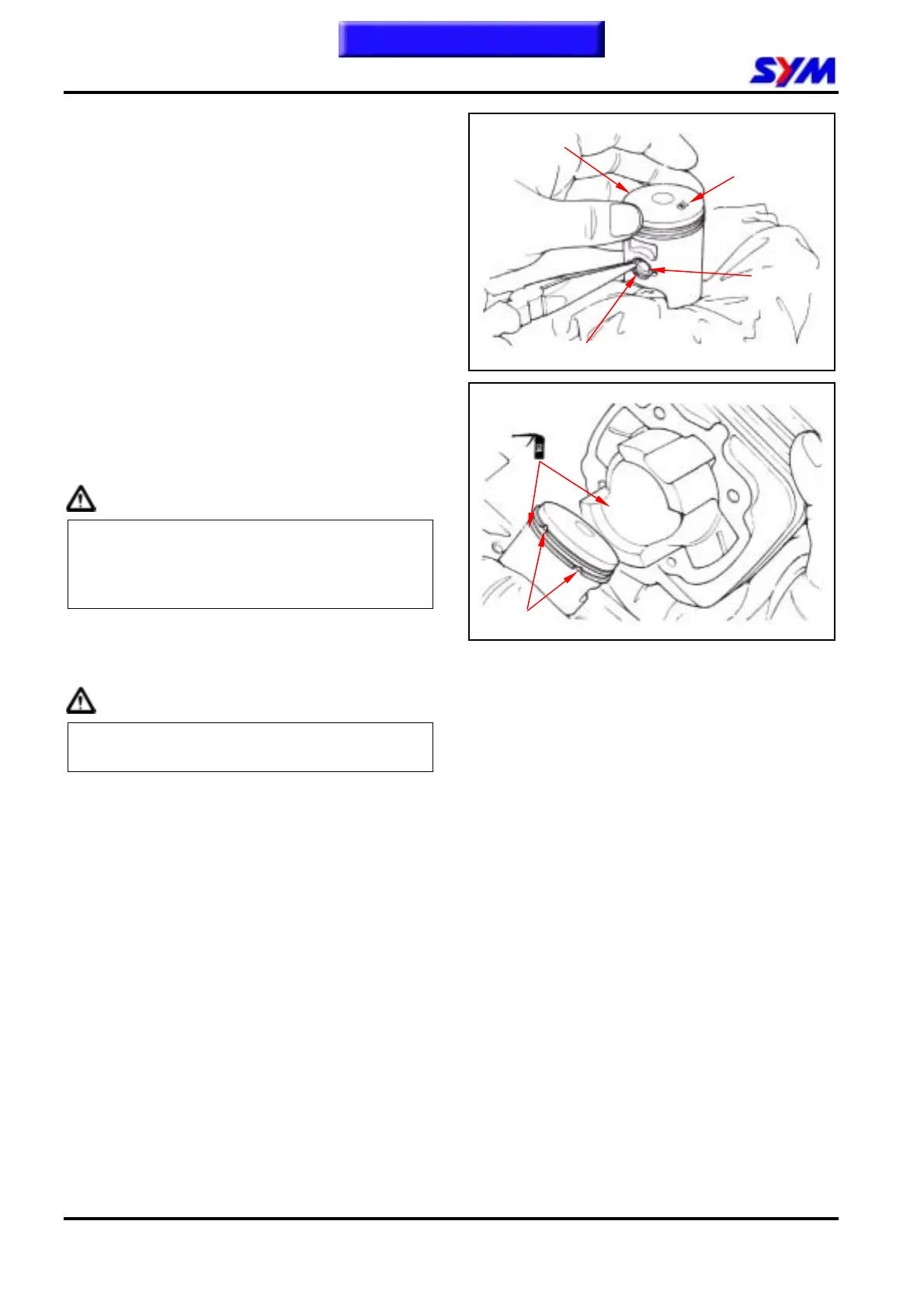 SYM