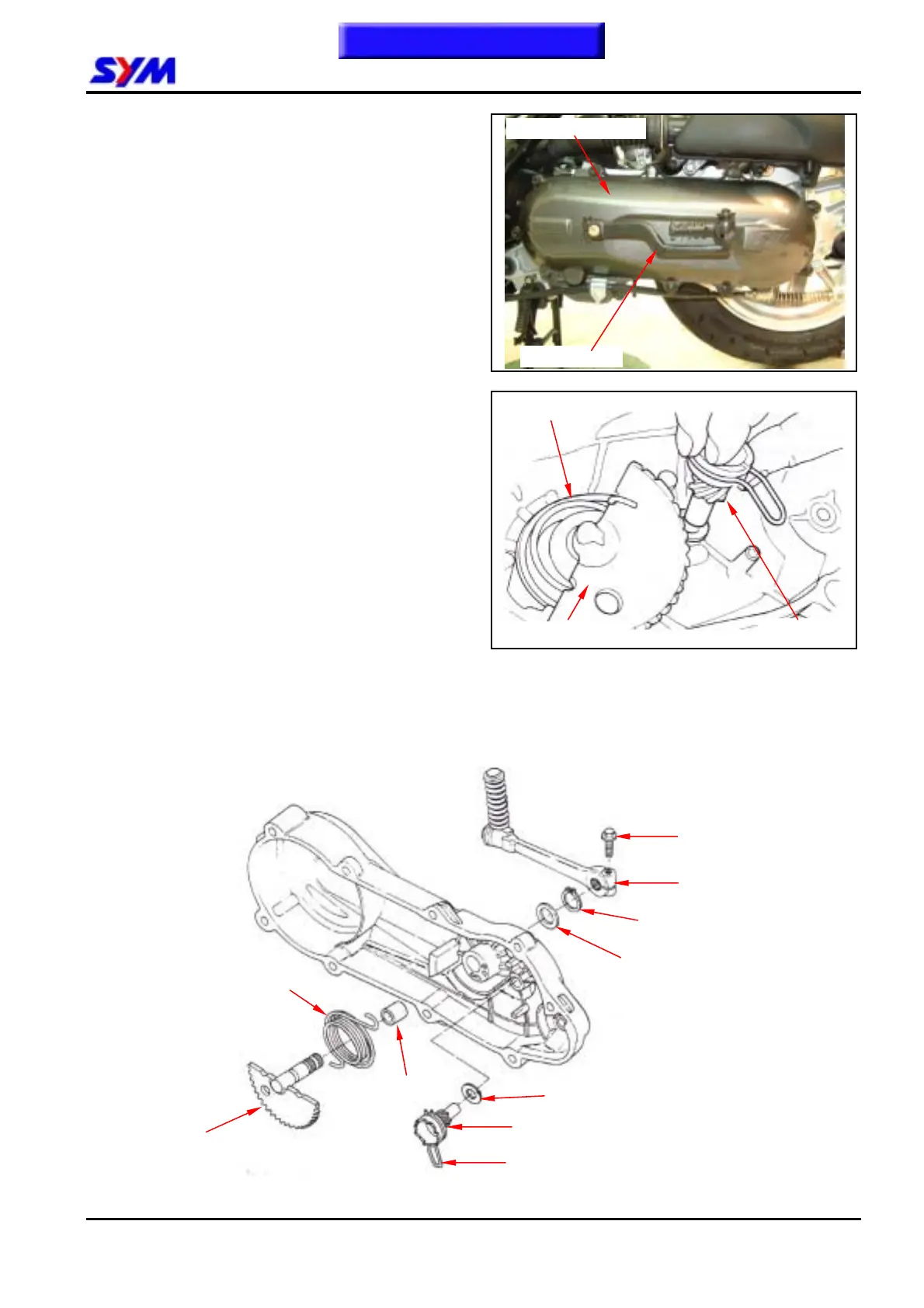 SYM