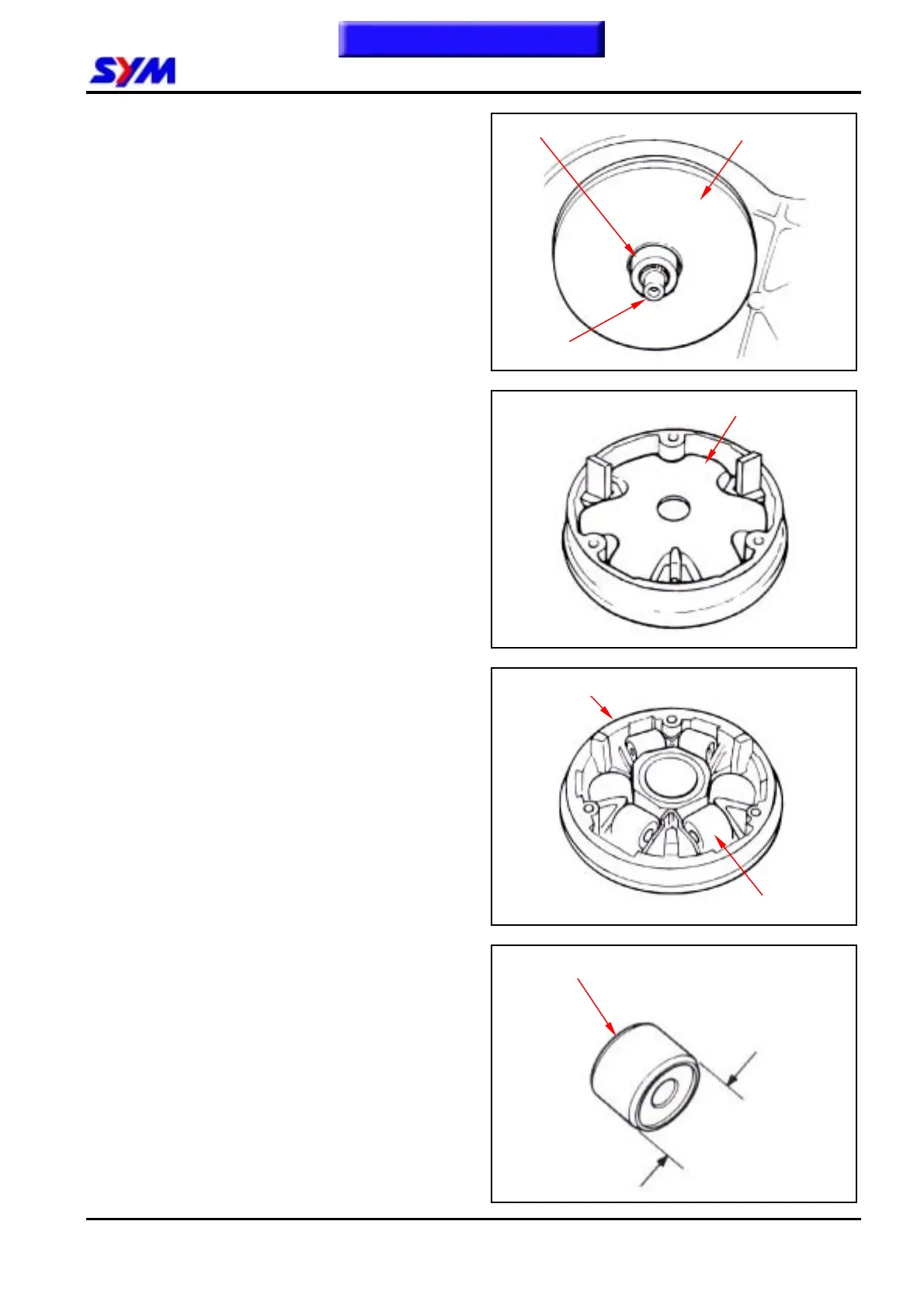 SYM