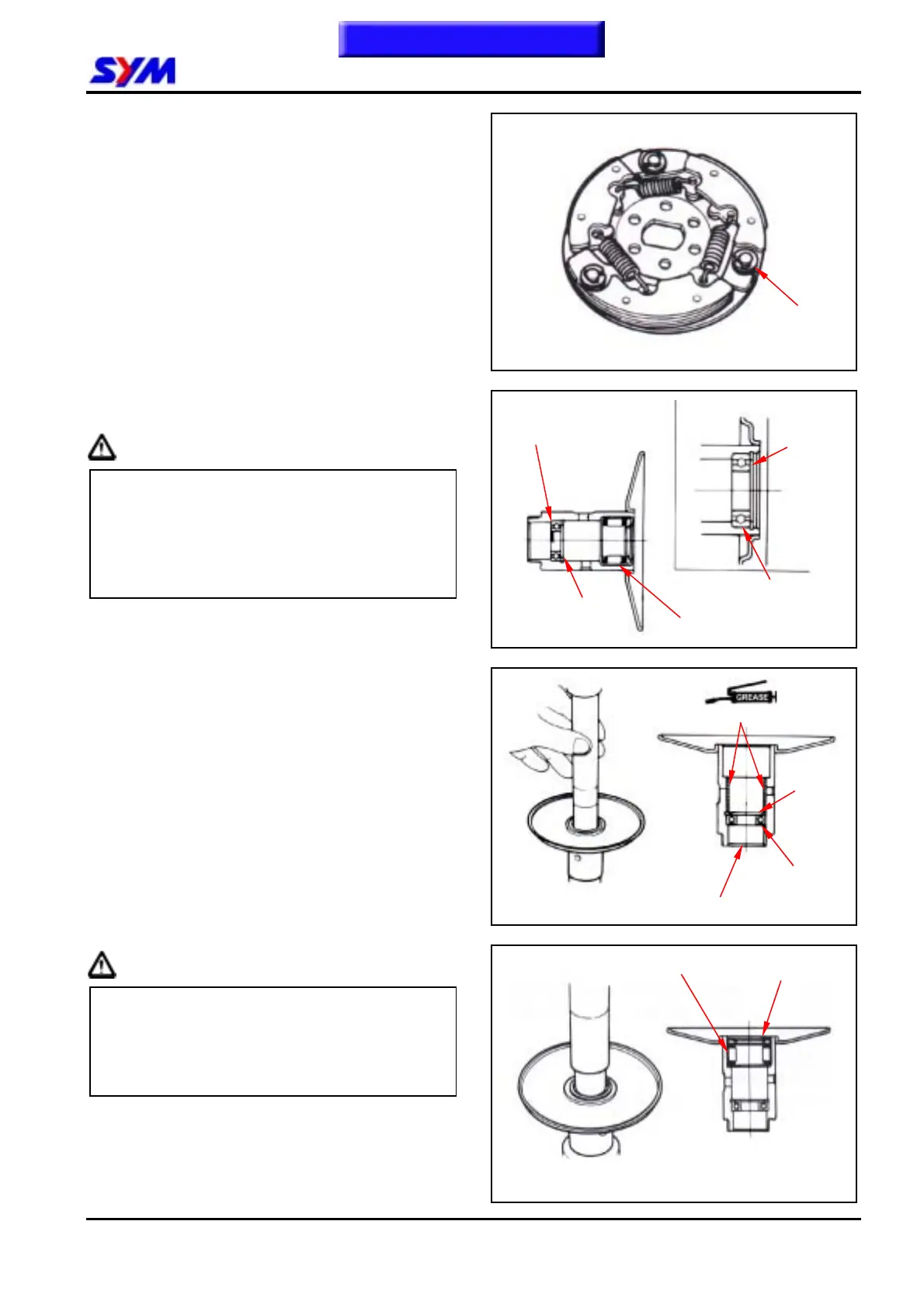 SYM

GREASE