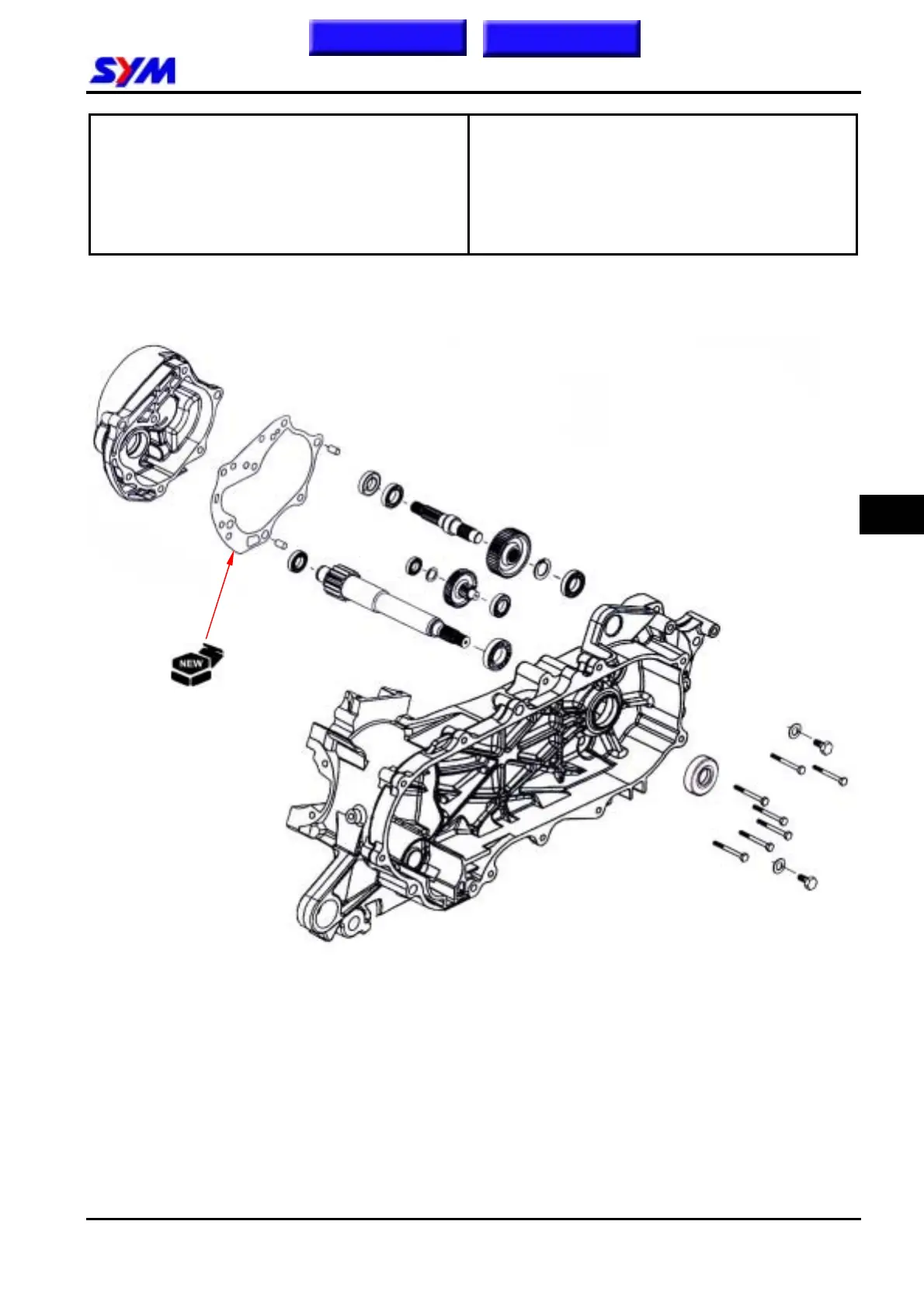 SYM

NEW