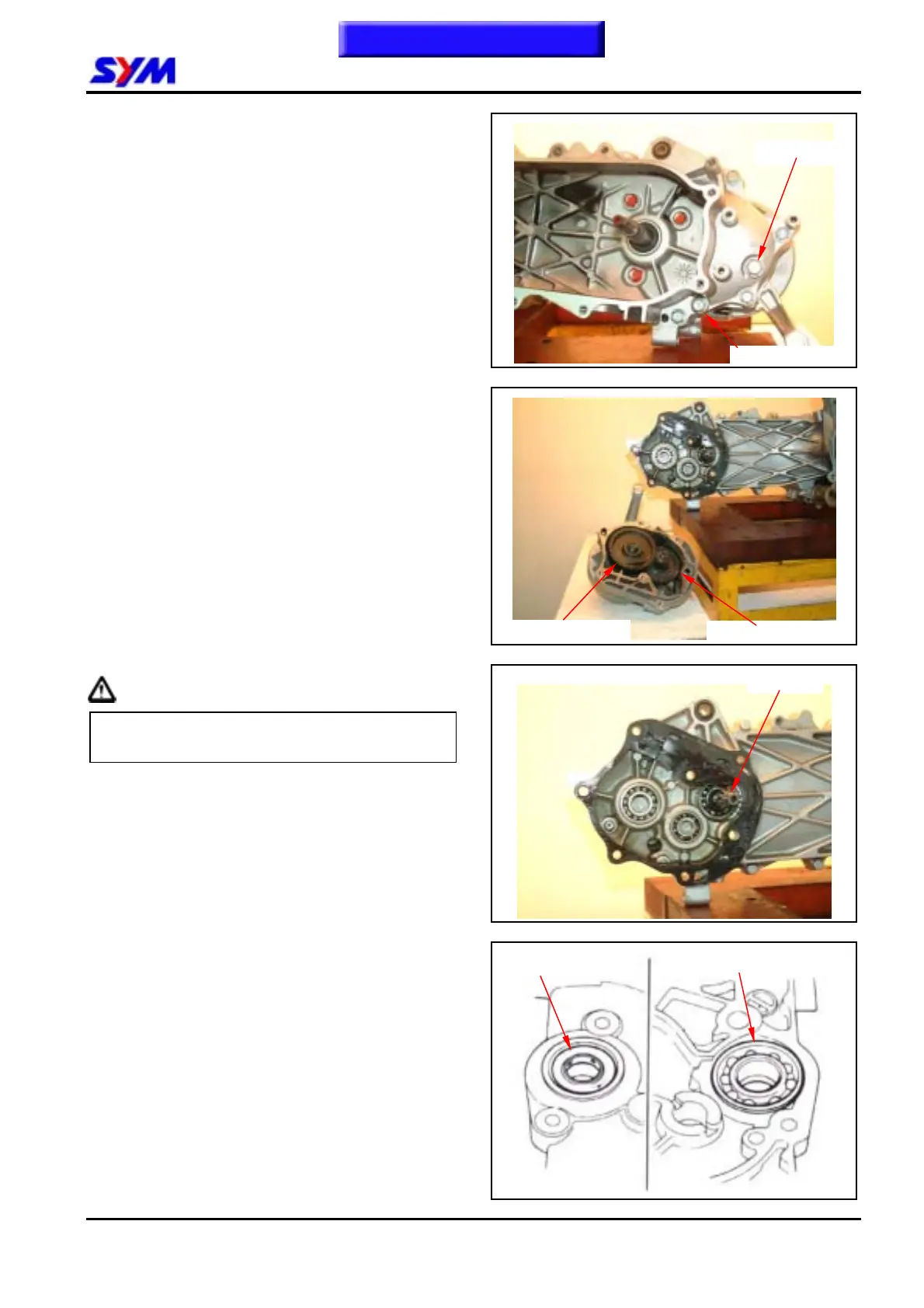 SYM