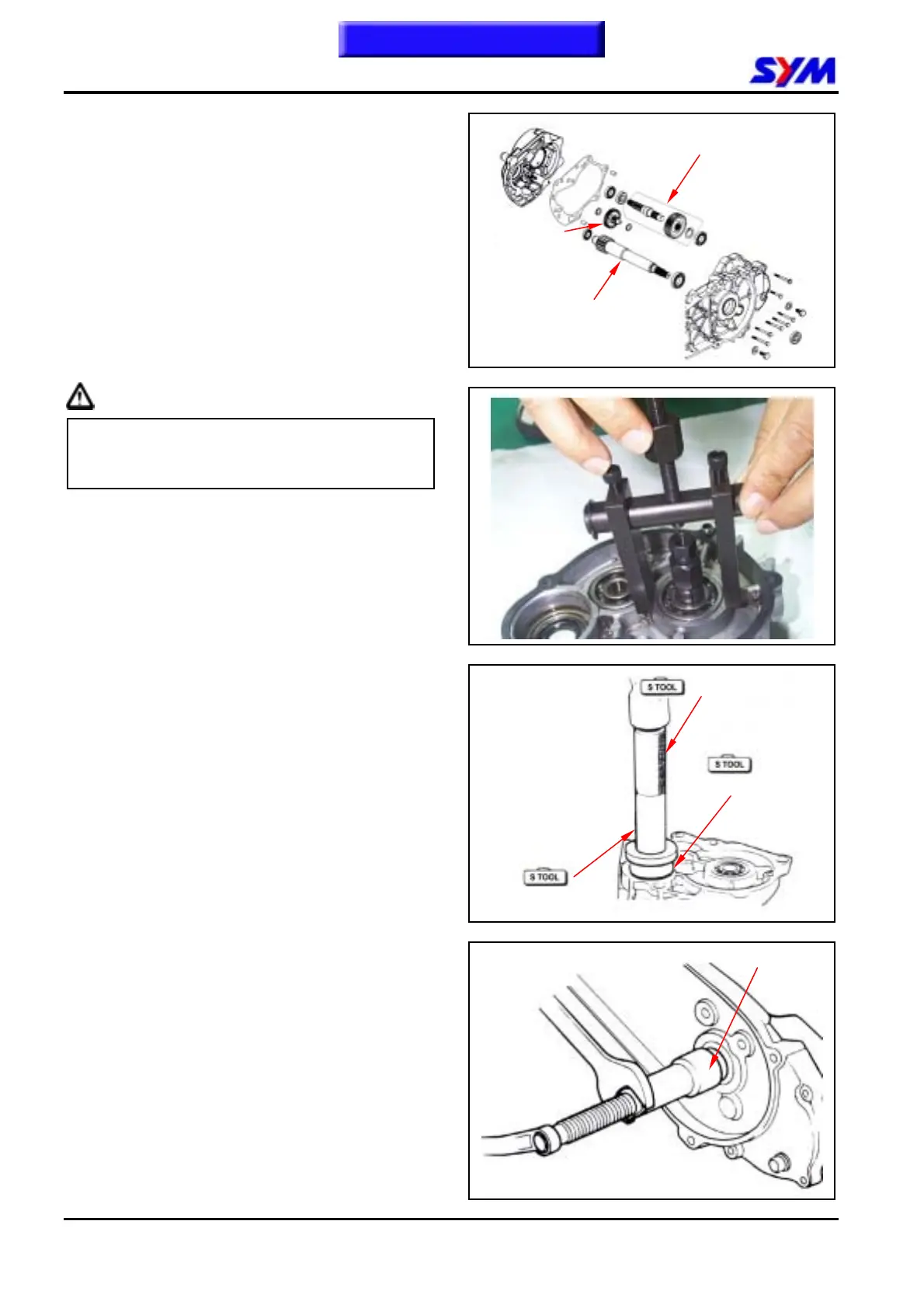 SYM

S TOOL

S TOOL

S TOOL