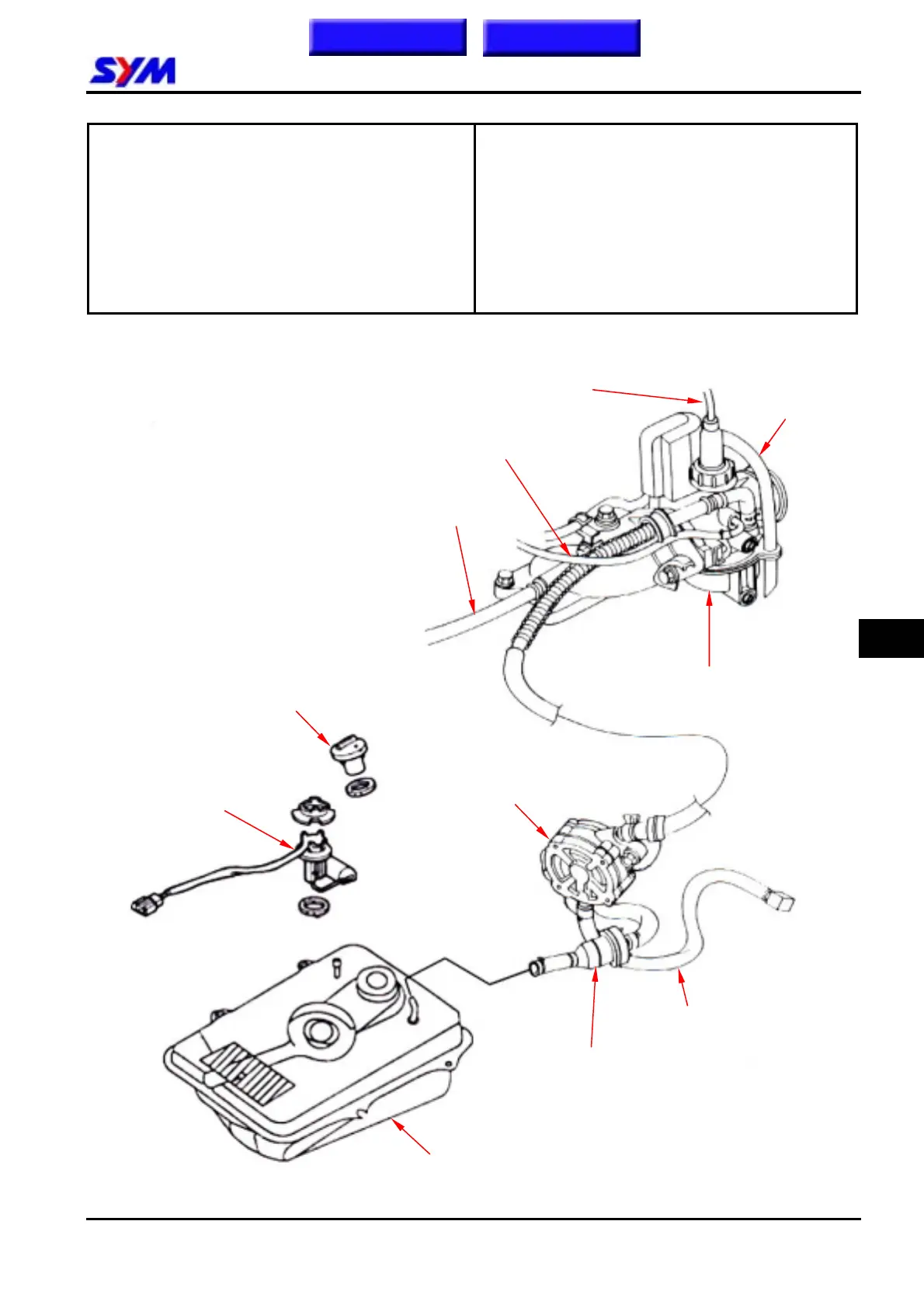 SYM