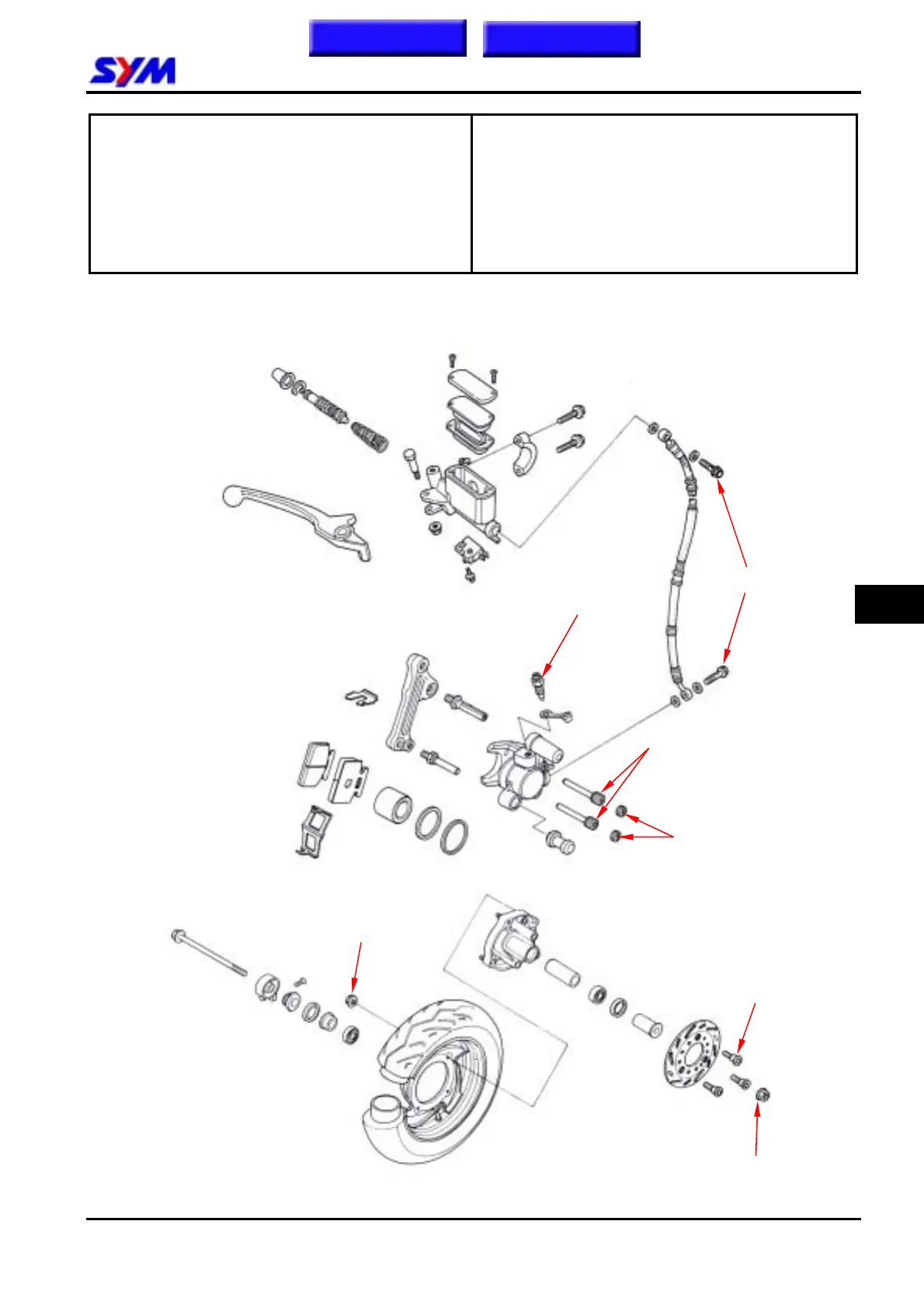 SYM