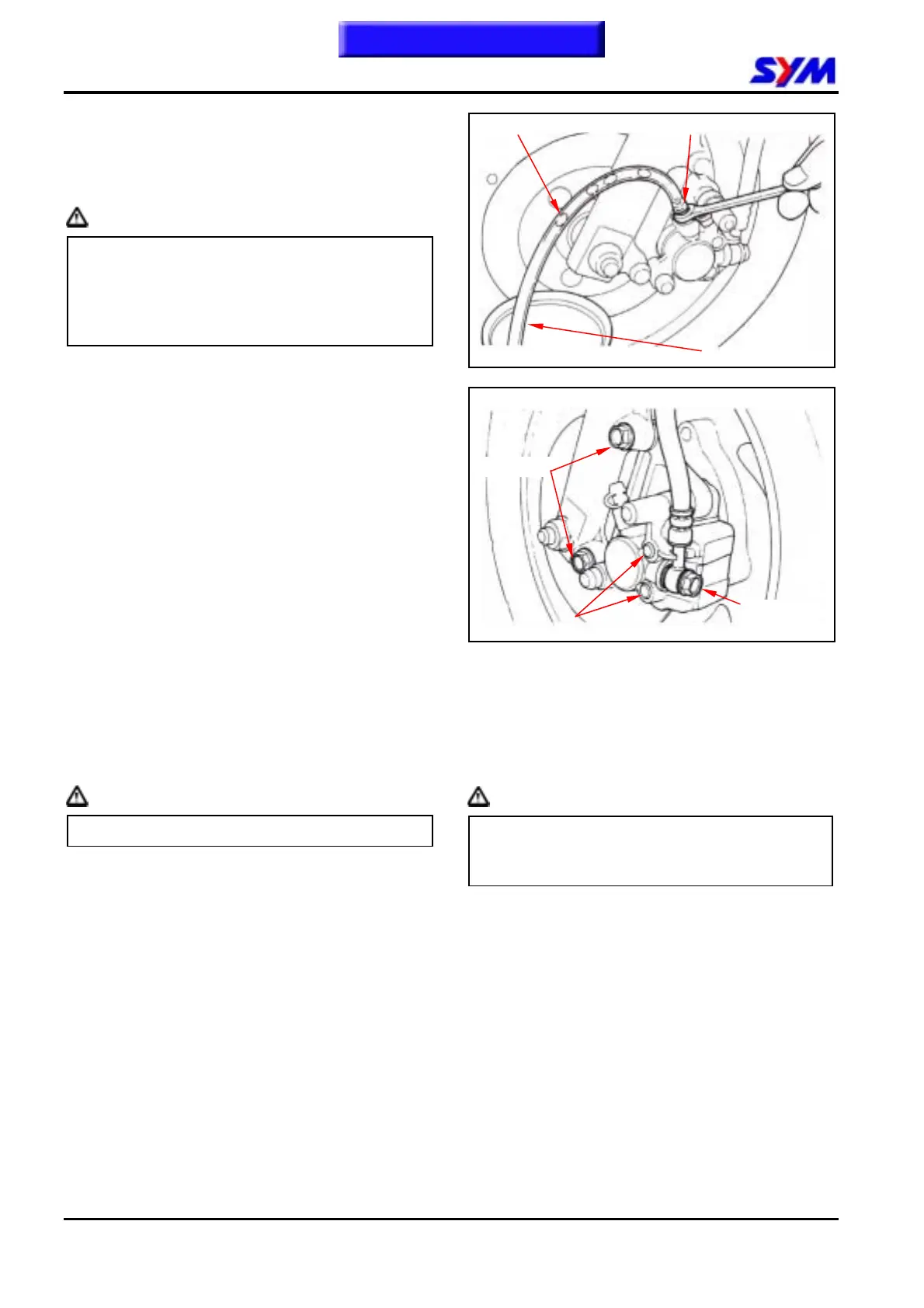 SYM