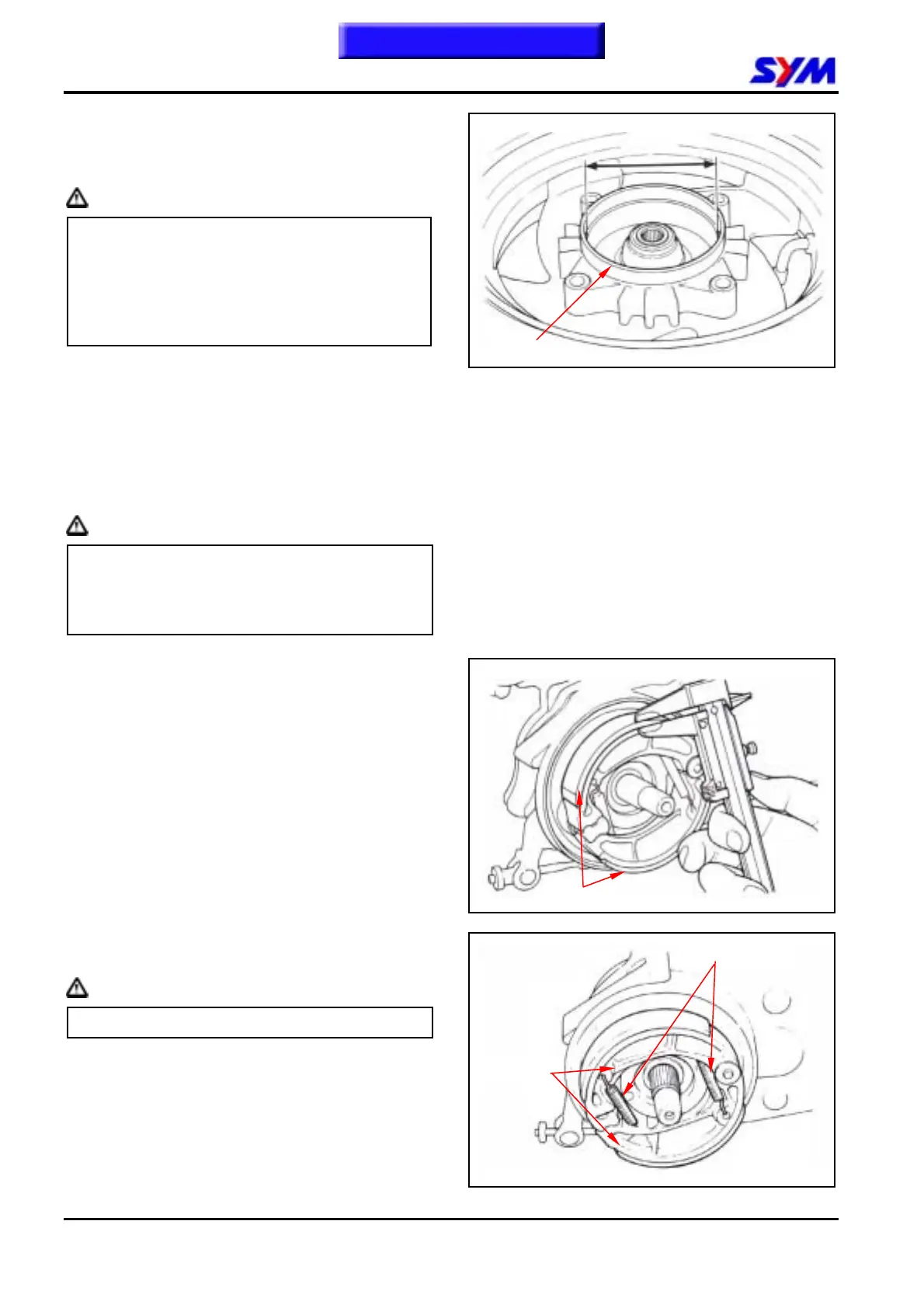 SYM